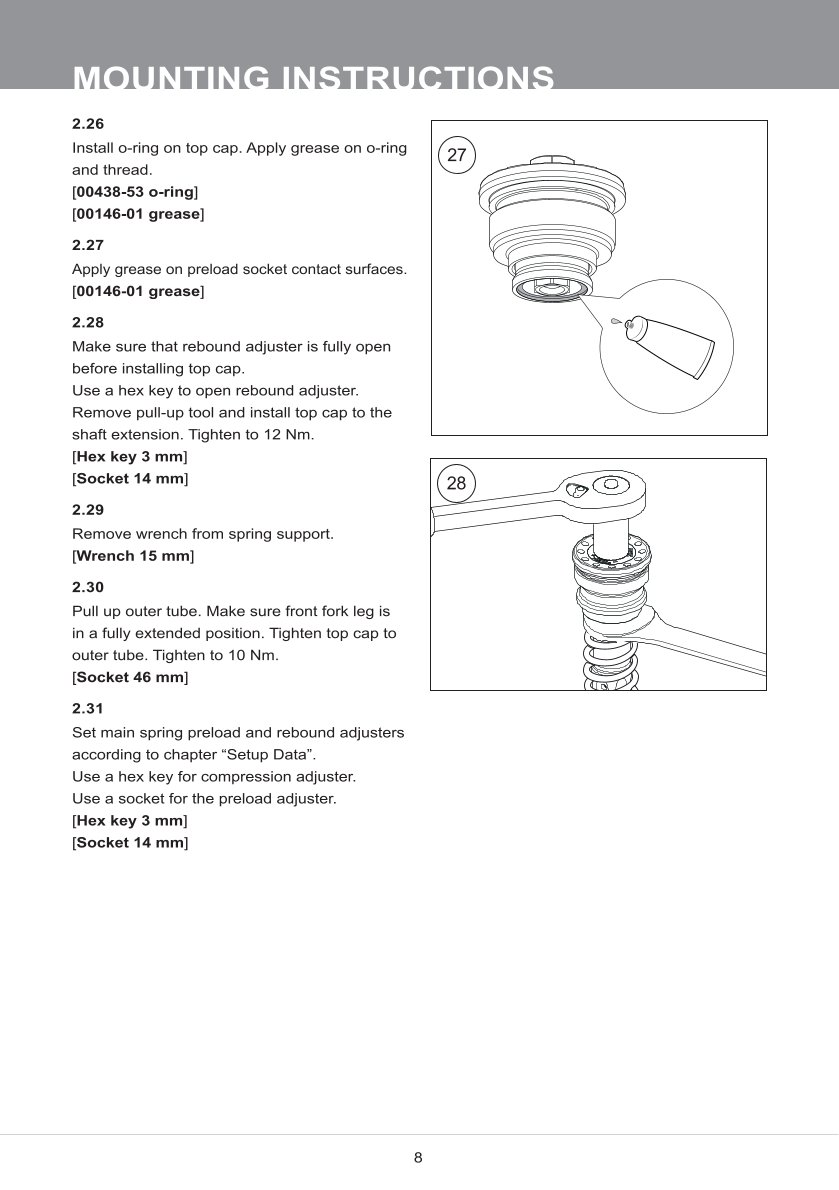 MOUNTING INSTRUCTIONS

2.26
Install o-ring on top cap. Apply grease on o-ring and thread.
[00438-53 o-ring]
[00146-01 grease]

2.27
Apply grease on preload socket contact surfaces.
[00146-01 grease]

2.28
Make sure that rebound adjuster is fully open before installing top cap.
Use a hex key to open rebound adjuster.
Remove pull-up tool and install top cap to the shaft extension. Tighten to 12 Nm.
[Hex key 3 mm]
[Socket 14 mm]

2.29
Remove wrench from spring support.
[Wrench 15 mm]

2.30
Pull up outer tube. Make sure front fork leg is in a fully extended position. Tighten top cap to outer tube. Tighten to 10 Nm.
[Socket 46 mm]

2.31
Set main spring preload and rebound adjusters according to chapter “Setup Data”.
Use a hex key for compression adjuster.
Use a socket for the preload adjuster.
[Hex key 3 mm]
[Socket 14 mm]

27

28

8