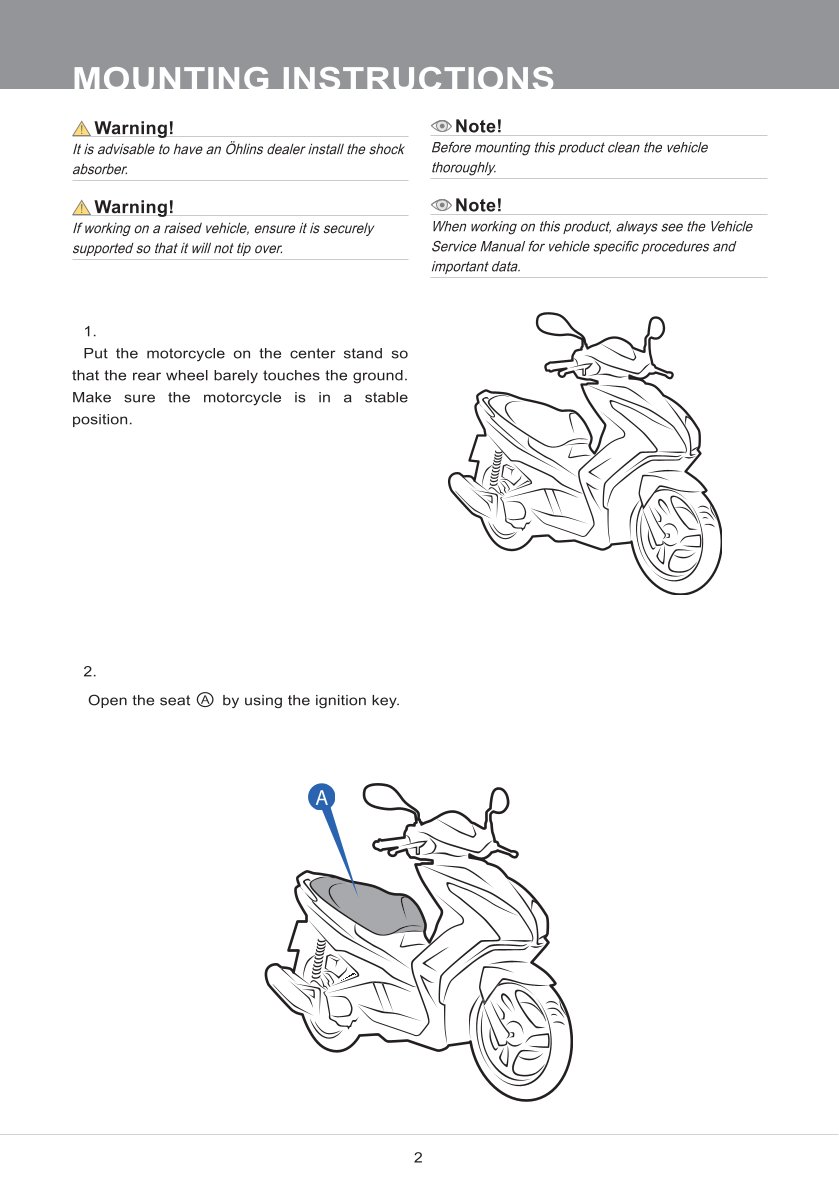 MOUNTING INSTRUCTIONS

Warning!
It is advisable to have an Öhlins dealer install the shock absorber.

Warning!
If working on a raised vehicle, ensure it is securely supported so that it will not tip over.

Note!
Before mounting this product clean the vehicle thoroughly.

Note!
When working on this product, always see the Vehicle Service Manual for vehicle specific procedures and important data.

1.
Put the motorcycle on the center stand so that the rear wheel barely touches the ground. Make sure the motorcycle is in a stable position.

2.
Open the seat Ⓐ by using the ignition key.

A

2