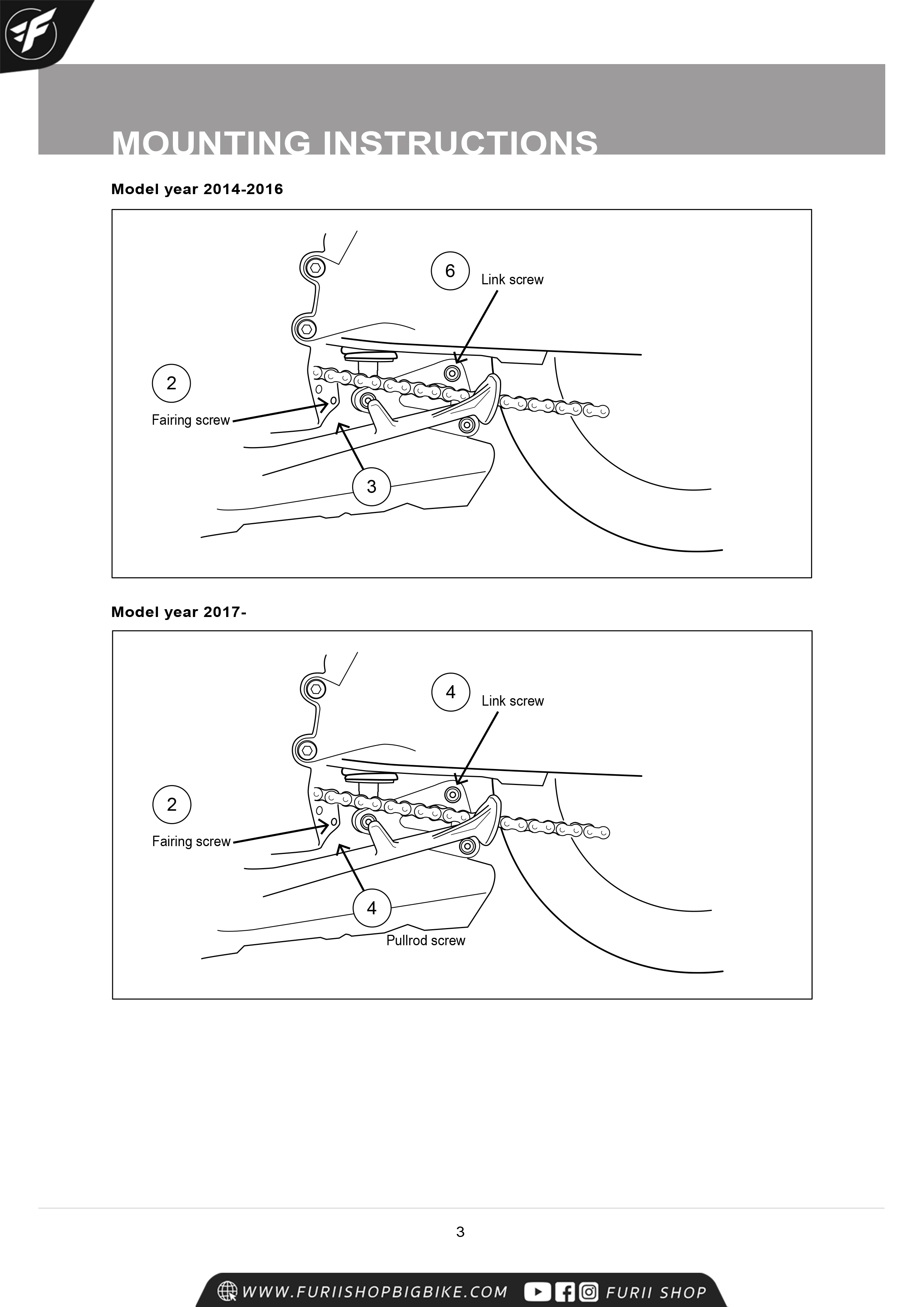 MOUNTING INSTRUCTIONS

Model year 2014-2016

6
Link screw
2
Fairing screw
3

Model year 2017-

4
Link screw
2
Fairing screw
4
Pullrod screw

3

WWW.FURIISHOPBIGBIKE.COM FURII SHOP