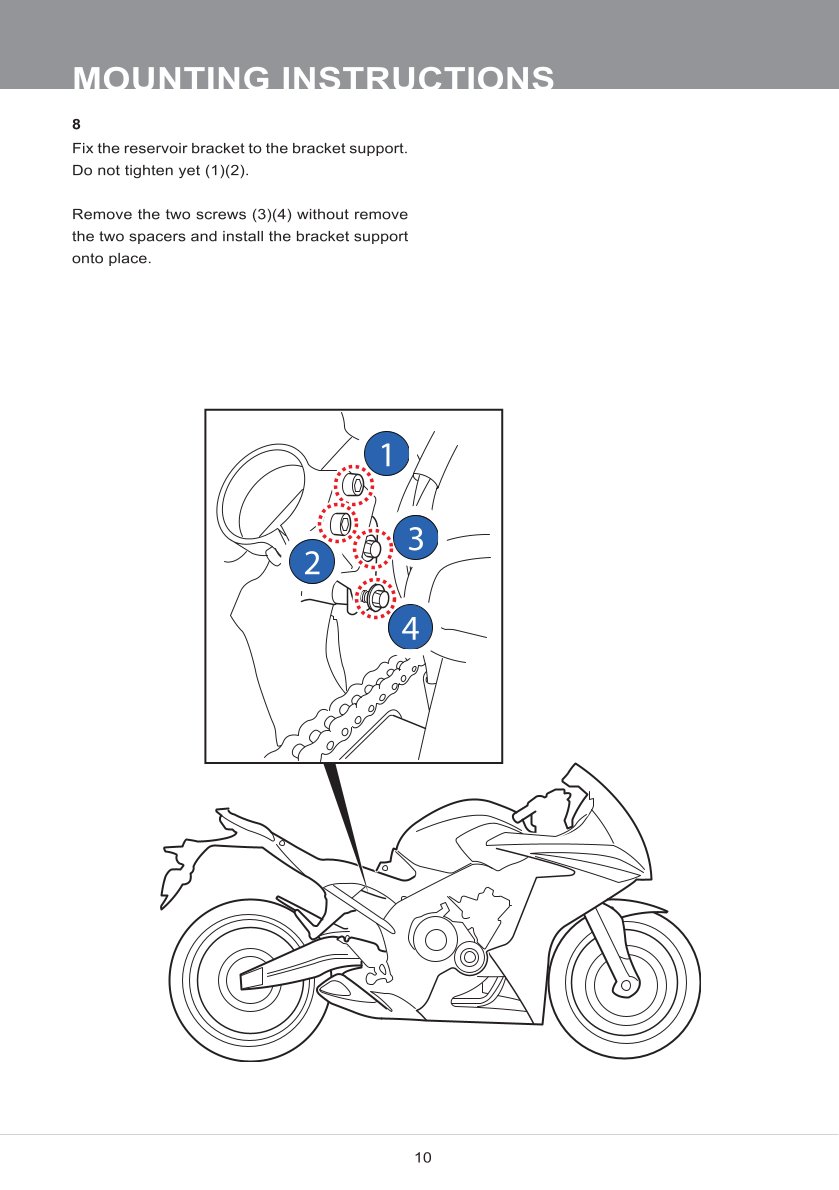 MOUNTING INSTRUCTIONS

8
Fix the reservoir bracket to the bracket support. Do not tighten yet (1)(2).

Remove the two screws (3)(4) without remove the two spacers and install the bracket support onto place.

1
2
3
4

10