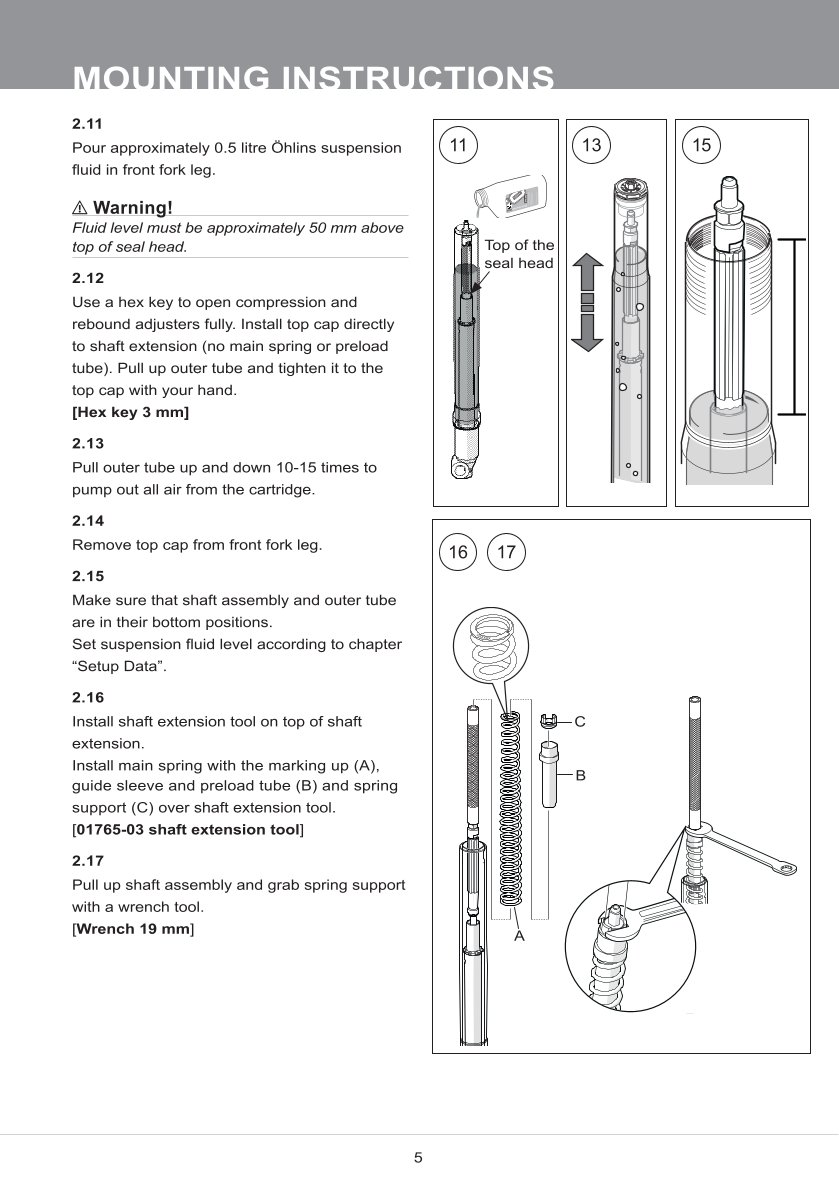 MOUNTING INSTRUCTIONS

2.11
Pour approximately 0.5 litre Öhlins suspension fluid in front fork leg.

⚠ Warning!
Fluid level must be approximately 50 mm above top of seal head.

2.12
Use a hex key to open compression and rebound adjusters fully. Install top cap directly to shaft extension (no main spring or preload tube). Pull up outer tube and tighten it to the top cap with your hand.
[Hex key 3 mm]

2.13
Pull outer tube up and down 10-15 times to pump out all air from the cartridge.

2.14
Remove top cap from front fork leg.

2.15
Make sure that shaft assembly and outer tube are in their bottom positions.
Set suspension fluid level according to chapter “Setup Data”.

2.16
Install shaft extension tool on top of shaft extension.
Install main spring with the marking up (A), guide sleeve and preload tube (B) and spring support (C) over shaft extension tool.
[01765-03 shaft extension tool]

2.17
Pull up shaft assembly and grab spring support with a wrench tool.
[Wrench 19 mm]

11

Top of the seal head

13

15

16 17

C
B
A

5