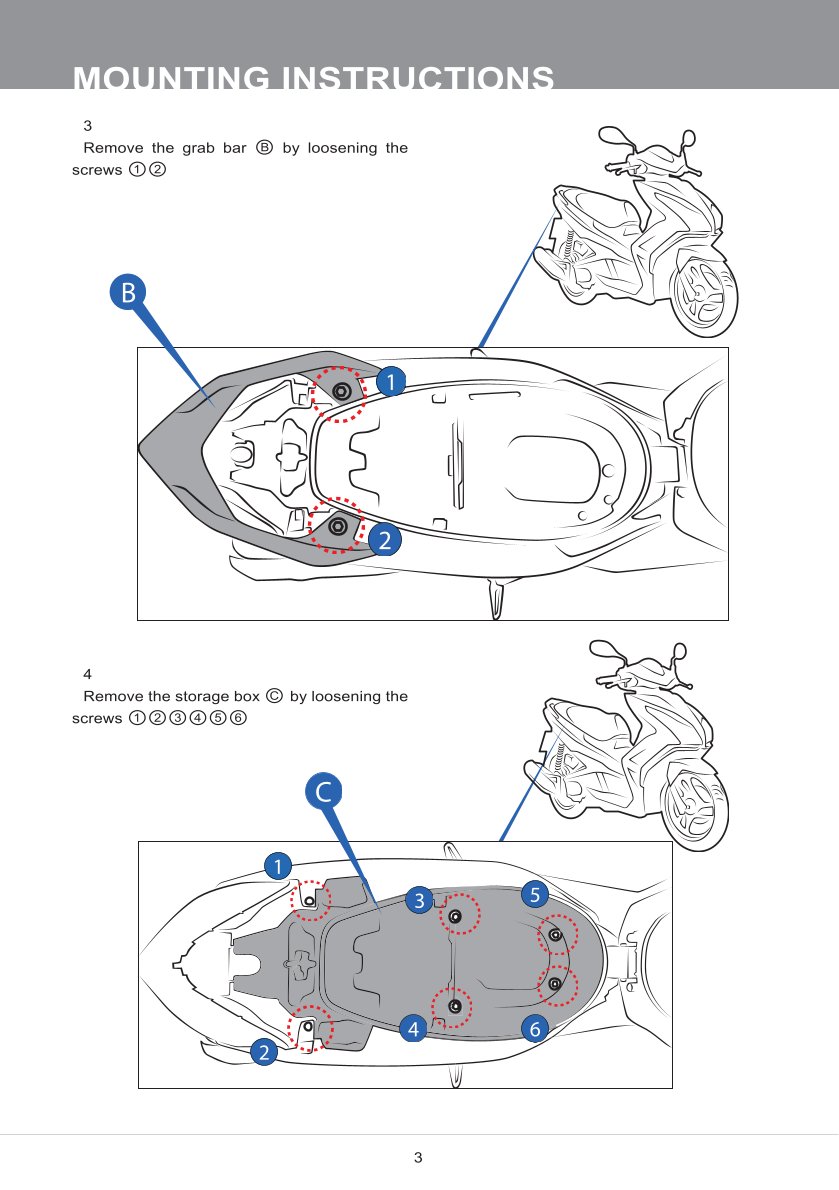 MOUNTING INSTRUCTIONS

3
Remove the grab bar Ⓑ by loosening the screws ① ②

B

1

2

4
Remove the storage box Ⓒ by loosening the screws ① ② ③ ④ ⑤ ⑥

C

1

3

5

4

6

2

3