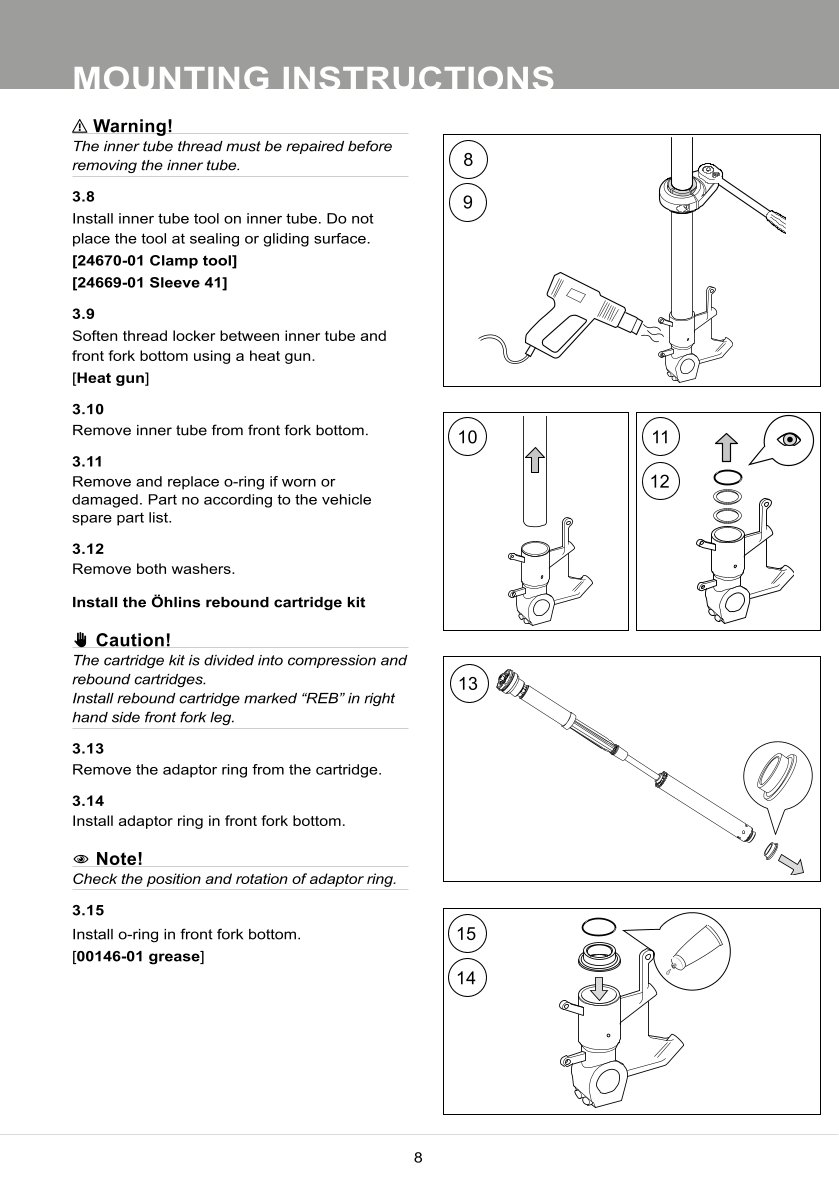 MOUNTING INSTRUCTIONS

⚠ Warning!
The inner tube thread must be repaired before removing the inner tube.

3.8
Install inner tube tool on inner tube. Do not place the tool at sealing or gliding surface.
[24670-01 Clamp tool]
[24669-01 Sleeve 41]

3.9
Soften thread locker between inner tube and front fork bottom using a heat gun.
[Heat gun]

3.10
Remove inner tube from front fork bottom.

3.11
Remove and replace o-ring if worn or damaged. Part no according to the vehicle spare part list.

3.12
Remove both washers.

Install the Öhlins rebound cartridge kit

Caution!
The cartridge kit is divided into compression and rebound cartridges.
Install rebound cartridge marked “REB” in right hand side front fork leg.

3.13
Remove the adaptor ring from the cartridge.

3.14
Install adaptor ring in front fork bottom.

Note!
Check the position and rotation of adaptor ring.

3.15
Install o-ring in front fork bottom.
[00146-01 grease]

8
9

10

11
12

13

15
14

8