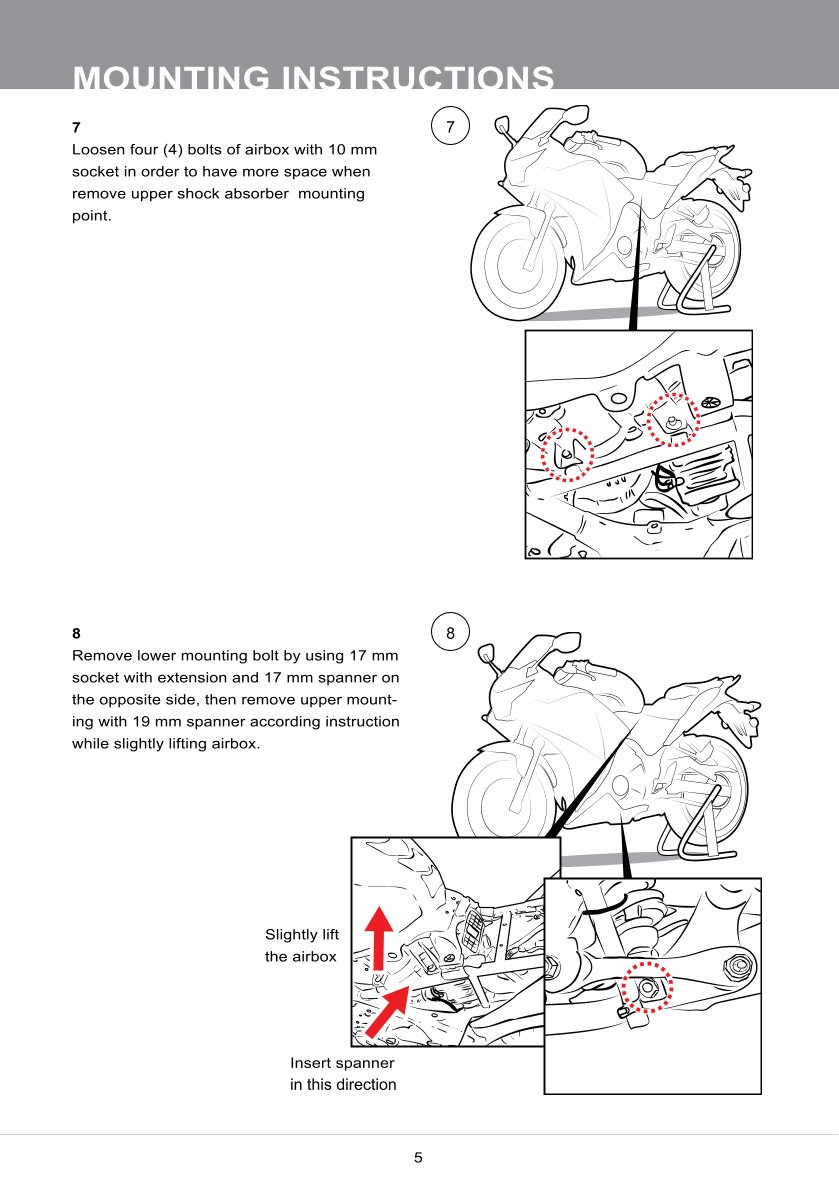 MOUNTING INSTRUCTIONS

7
Loosen four (4) bolts of airbox with 10 mm socket in order to have more space when remove upper shock absorber mounting point.

7

8
Remove lower mounting bolt by using 17 mm socket with extension and 17 mm spanner on the opposite side, then remove upper mounting with 19 mm spanner according instruction while slightly lifting airbox.

8

Slightly lift the airbox

Insert spanner in this direction

5