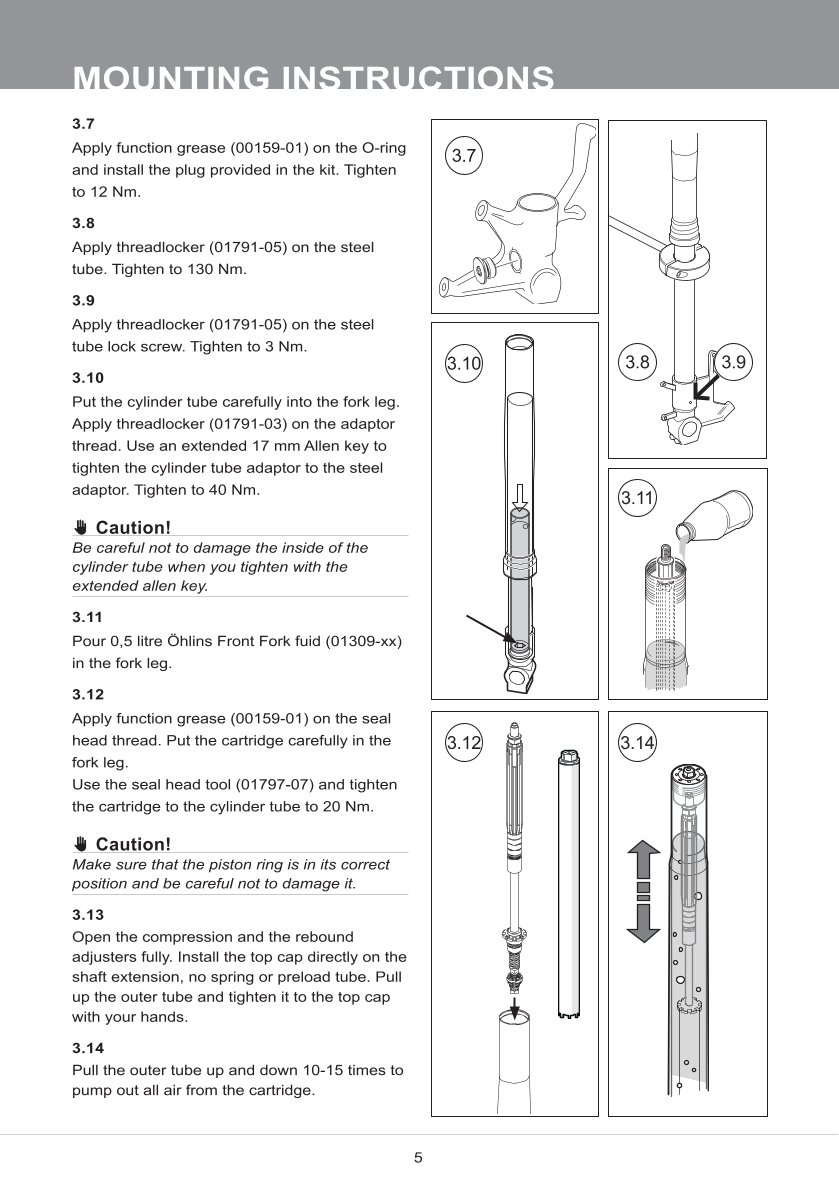 MOUNTING INSTRUCTIONS

3.7

Apply function grease (00159-01) on the O-ring and install the plug provided in the kit. Tighten to 12 Nm.

3.8

Apply threadlocker (01791-05) on the steel tube. Tighten to 130 Nm.

3.9

Apply threadlocker (01791-05) on the steel tube lock screw. Tighten to 3 Nm.

3.10

Put the cylinder tube carefully into the fork leg. Apply threadlocker (01791-03) on the adaptor thread. Use an extended 17 mm Allen key to tighten the cylinder tube adaptor to the steel adaptor. Tighten to 40 Nm.

Caution!

Be careful not to damage the inside of the cylinder tube when you tighten with the extended allen key.

3.11

Pour 0,5 litre Öhlins Front Fork fuid (01309-xx) in the fork leg.

3.12

Apply function grease (00159-01) on the seal head thread. Put the cartridge carefully in the fork leg.
Use the seal head tool (01797-07) and tighten the cartridge to the cylinder tube to 20 Nm.

Caution!

Make sure that the piston ring is in its correct position and be careful not to damage it.

3.13

Open the compression and the rebound adjusters fully. Install the top cap directly on the shaft extension, no spring or preload tube. Pull up the outer tube and tighten it to the top cap with your hands.

3.14

Pull the outer tube up and down 10-15 times to pump out all air from the cartridge.

3.7

3.10

3.8

3.9

3.11

3.12

3.14

5