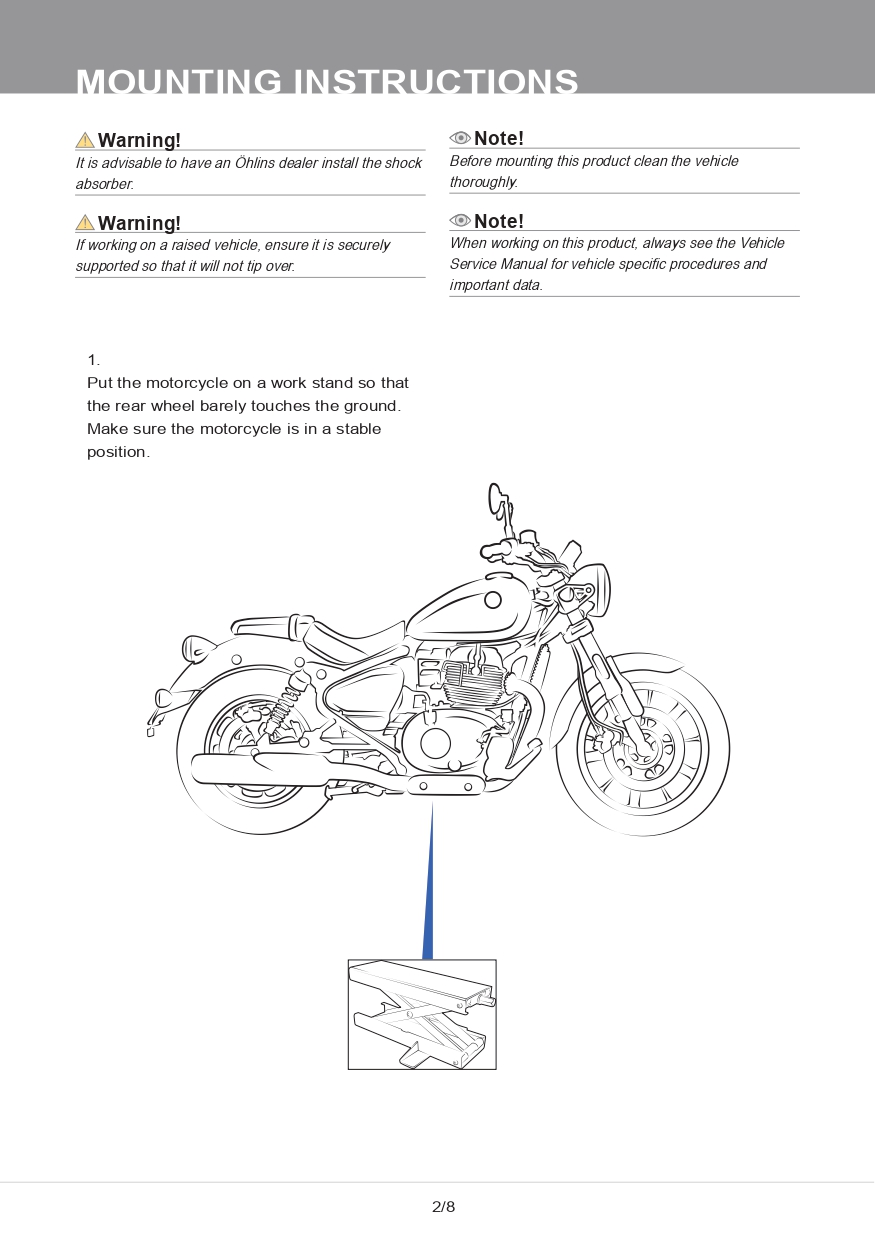 MOUNTING INSTRUCTIONS

Warning!
It is advisable to have an Öhlins dealer install the shock absorber.

Warning!
If working on a raised vehicle, ensure it is securely supported so that it will not tip over.

Note!
Before mounting this product clean the vehicle thoroughly.

Note!
When working on this product, always see the Vehicle Service Manual for vehicle specific procedures and important data.

1.
Put the motorcycle on a work stand so that the rear wheel barely touches the ground. Make sure the motorcycle is in a stable position.

2/8