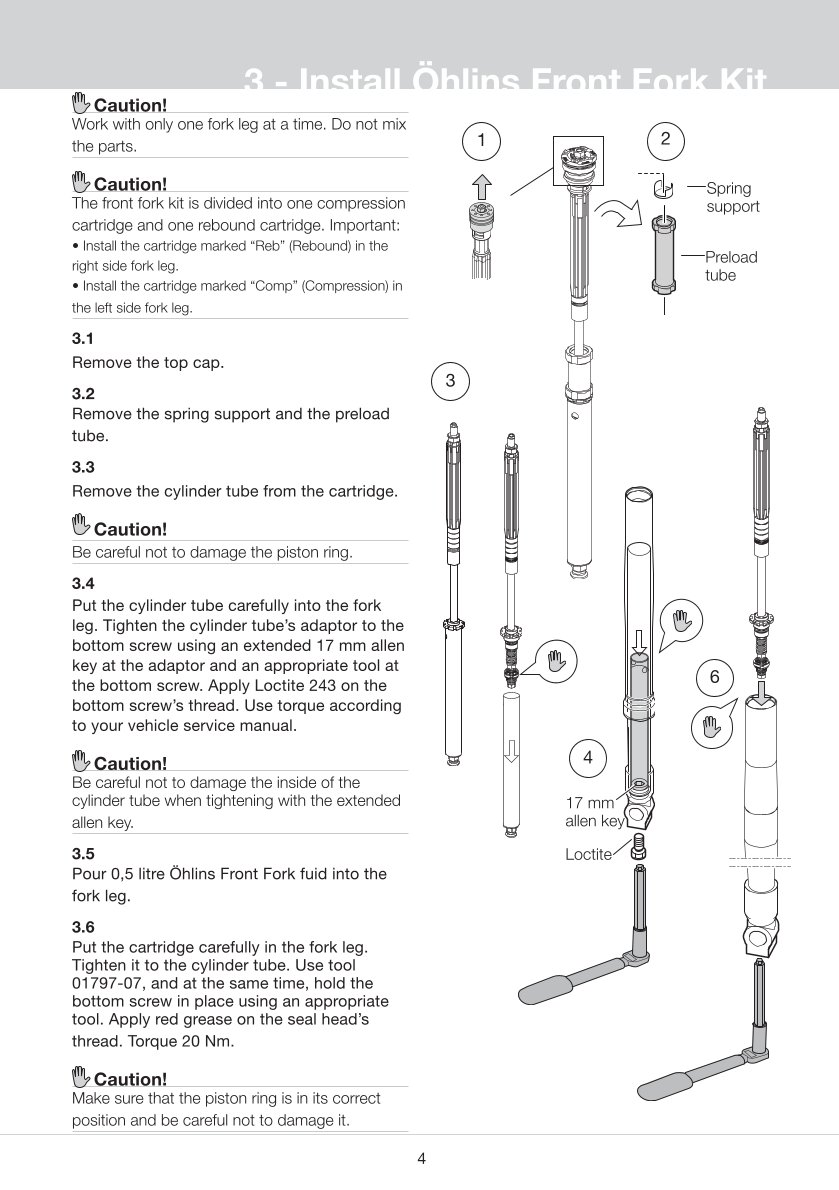 3 - Install Öhlins Front Fork Kit

Caution!
Work with only one fork leg at a time. Do not mix the parts.

Caution!
The front fork kit is divided into one compression cartridge and one rebound cartridge. Important:
• Install the cartridge marked “Reb” (Rebound) in the right side fork leg.
• Install the cartridge marked “Comp” (Compression) in the left side fork leg.

3.1
Remove the top cap.

3.2
Remove the spring support and the preload tube.

3.3
Remove the cylinder tube from the cartridge.

Caution!
Be careful not to damage the piston ring.

3.4
Put the cylinder tube carefully into the fork leg. Tighten the cylinder tube’s adaptor to the bottom screw using an extended 17 mm allen key at the adaptor and an appropriate tool at the bottom screw. Apply Loctite 243 on the bottom screw’s thread. Use torque according to your vehicle service manual.

Caution!
Be careful not to damage the inside of the cylinder tube when tightening with the extended allen key.

3.5
Pour 0,5 litre Öhlins Front Fork fuid into the fork leg.

3.6
Put the cartridge carefully in the fork leg. Tighten it to the cylinder tube. Use tool 01797-07, and at the same time, hold the bottom screw in place using an appropriate tool. Apply red grease on the seal head’s thread. Torque 20 Nm.

Caution!
Make sure that the piston ring is in its correct position and be careful not to damage it.

1
2
Spring support
Preload tube
3
4
17 mm allen key
Loctite
6

4