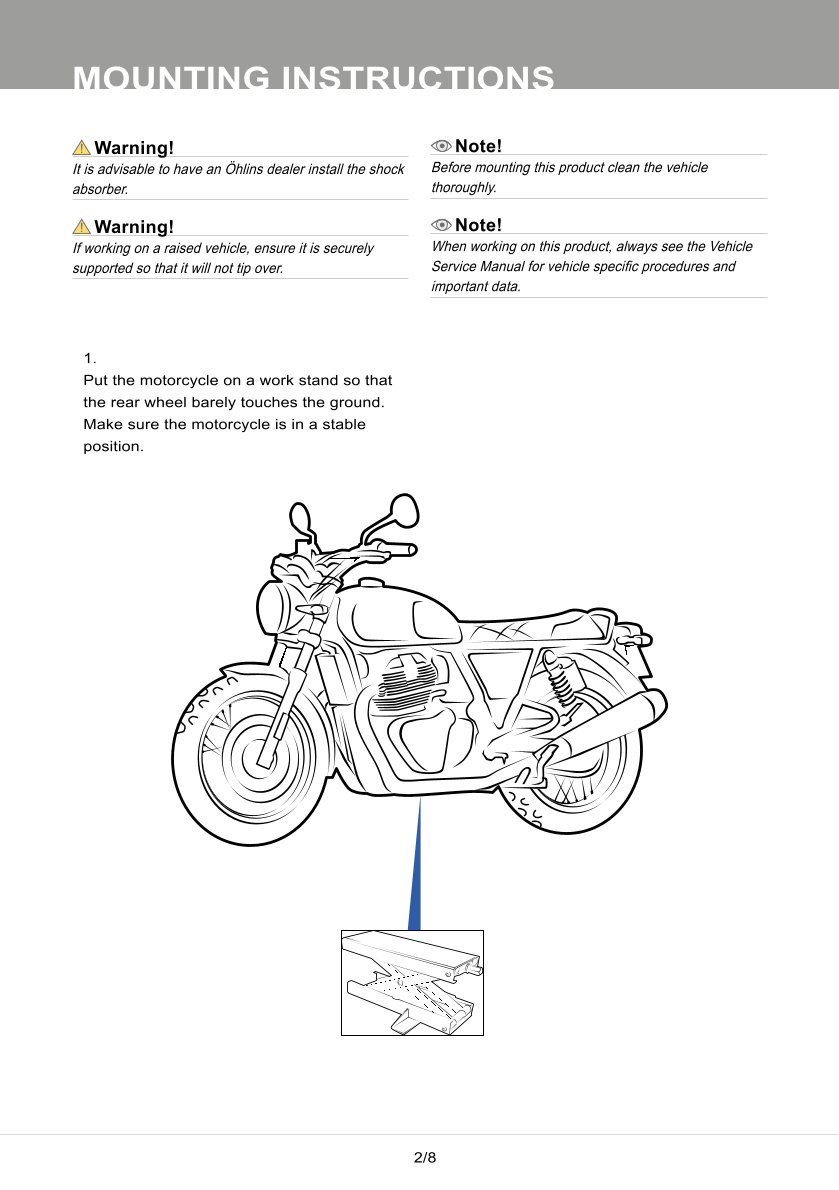 MOUNTING INSTRUCTIONS

Warning!
It is advisable to have an Öhlins dealer install the shock absorber.

Warning!
If working on a raised vehicle, ensure it is securely supported so that it will not tip over.

Note!
Before mounting this product clean the vehicle thoroughly.

Note!
When working on this product, always see the Vehicle Service Manual for vehicle specific procedures and important data.

1.
Put the motorcycle on a work stand so that the rear wheel barely touches the ground. Make sure the motorcycle is in a stable position.

2/8