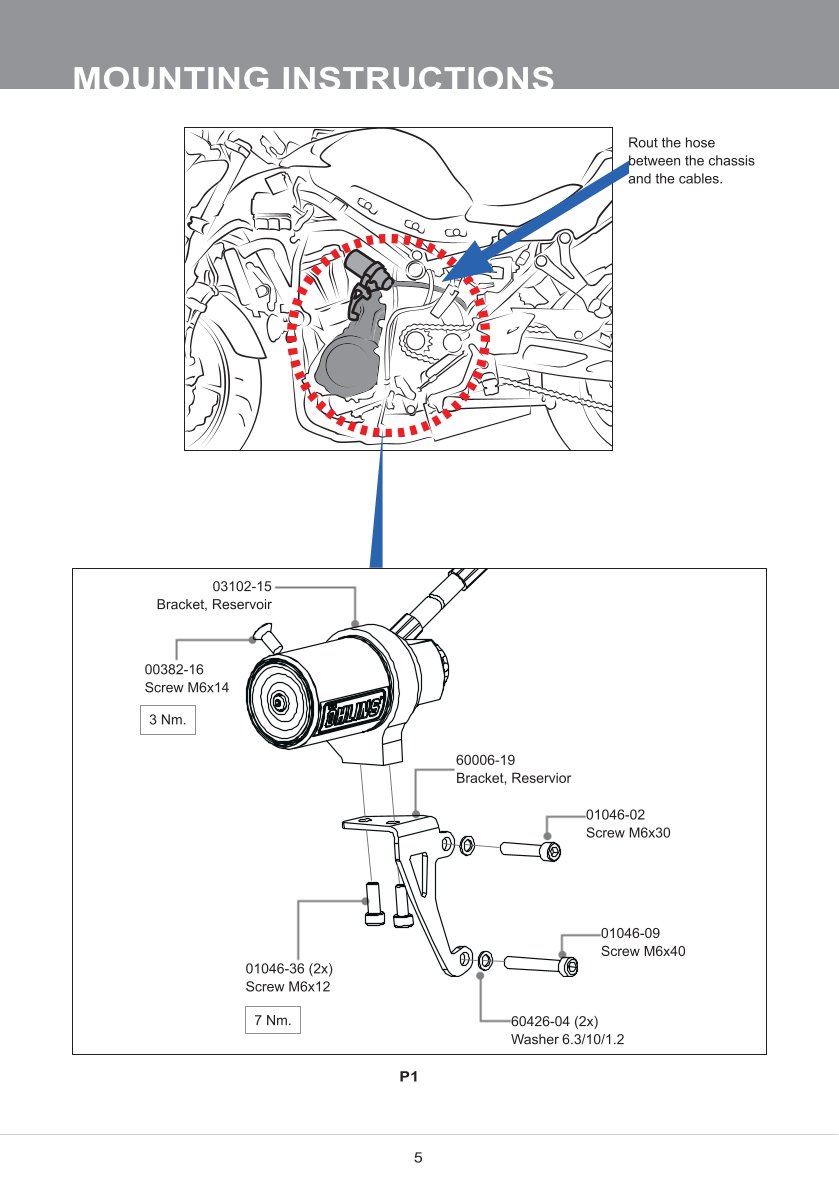 MOUNTING INSTRUCTIONS

Rout the hose between the chassis and the cables.

03102-15
Bracket, Reservoir

00382-16
Screw M6x14

3 Nm.

ÖHLINS

60006-19
Bracket, Reservior

01046-02
Screw M6x30

01046-09
Screw M6x40

01046-36 (2x)
Screw M6x12

7 Nm.

60426-04 (2x)
Washer 6.3/10/1.2

P1

5