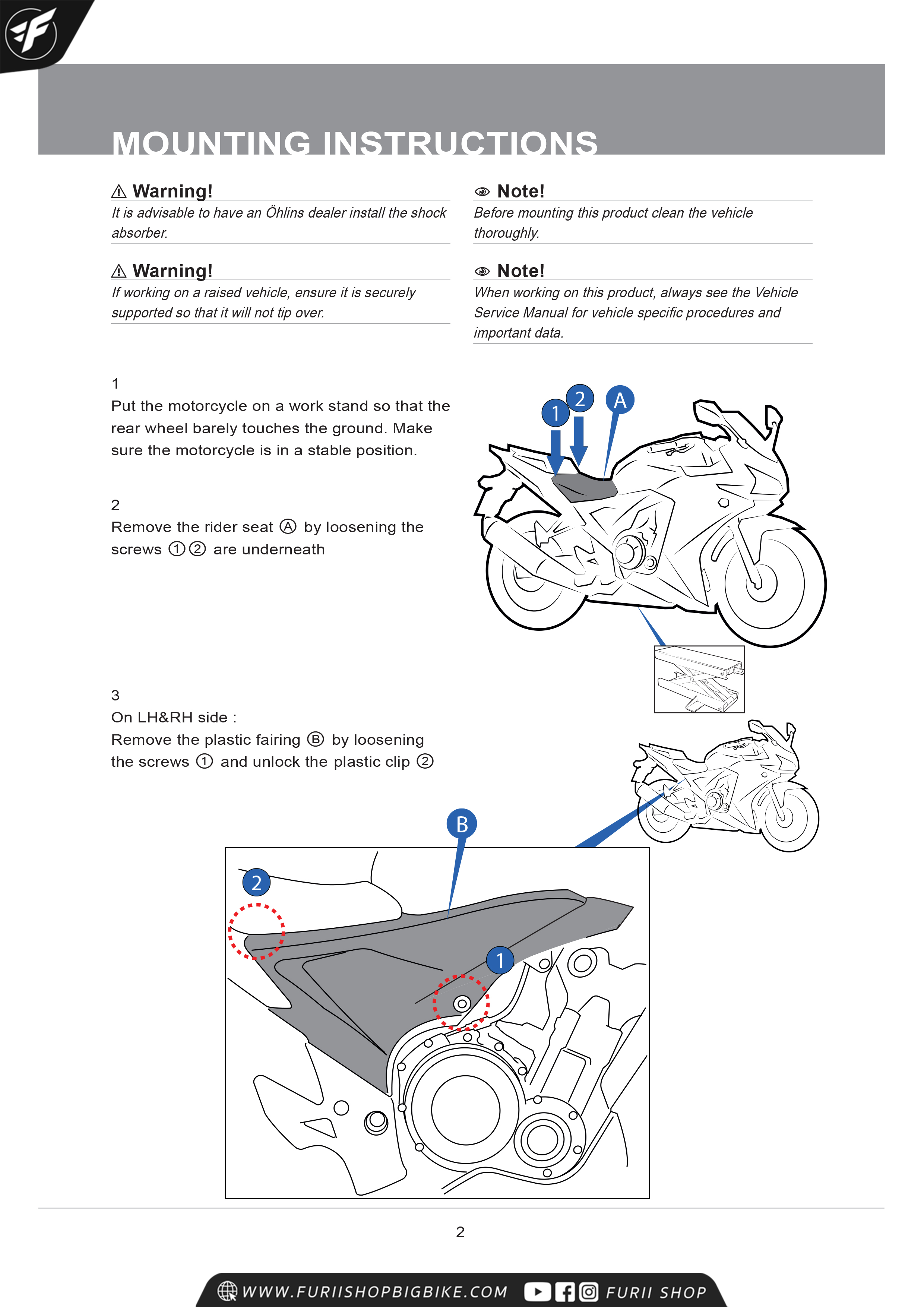 MOUNTING INSTRUCTIONS

⚠ Warning!
It is advisable to have an Öhlins dealer install the shock absorber.

⚠ Warning!
If working on a raised vehicle, ensure it is securely supported so that it will not tip over.

Note!
Before mounting this product clean the vehicle thoroughly.

Note!
When working on this product, always see the Vehicle Service Manual for vehicle specific procedures and important data.

1
Put the motorcycle on a work stand so that the rear wheel barely touches the ground. Make sure the motorcycle is in a stable position.

2
Remove the rider seat Ⓐ by loosening the screws ①② are underneath

3
On LH&RH side :
Remove the plastic fairing Ⓑ by loosening the screws ① and unlock the plastic clip ②

1 2 A

B 2 1

2

WWW.FURIISHOPBIGBIKE.COM FURII SHOP