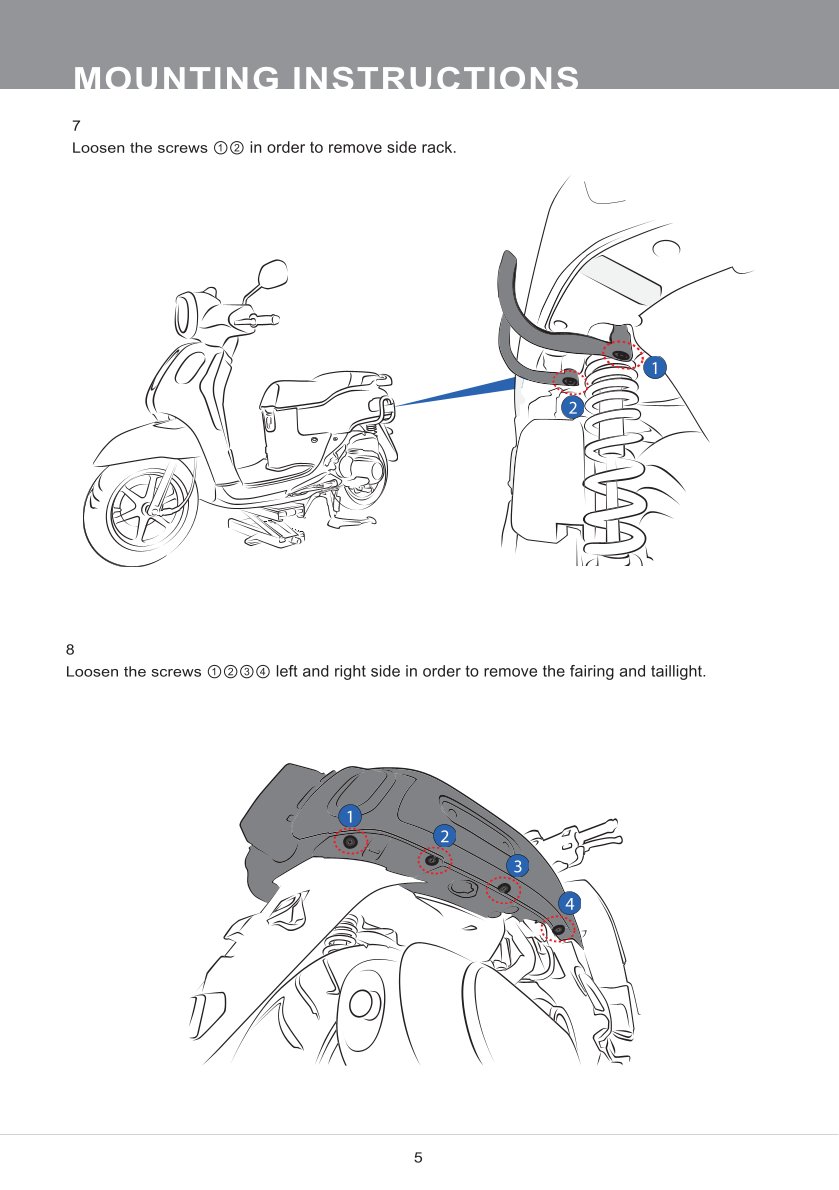 MOUNTING INSTRUCTIONS

7
Loosen the screws ①② in order to remove side rack.

1
2

8
Loosen the screws ①②③④ left and right side in order to remove the fairing and taillight.

1
2
3
4

5