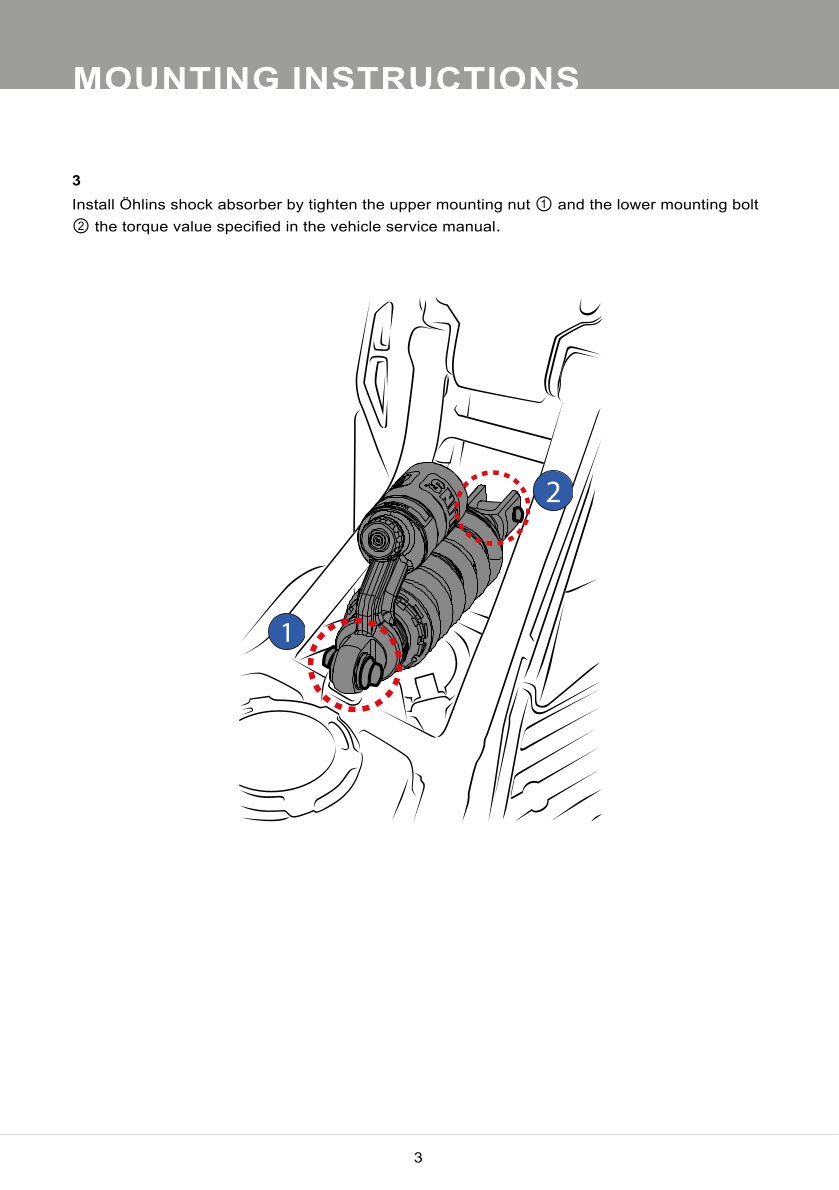 MOUNTING INSTRUCTIONS

3

Install Öhlins shock absorber by tighten the upper mounting nut ① and the lower mounting bolt ② the torque value specified in the vehicle service manual.

2

1

3