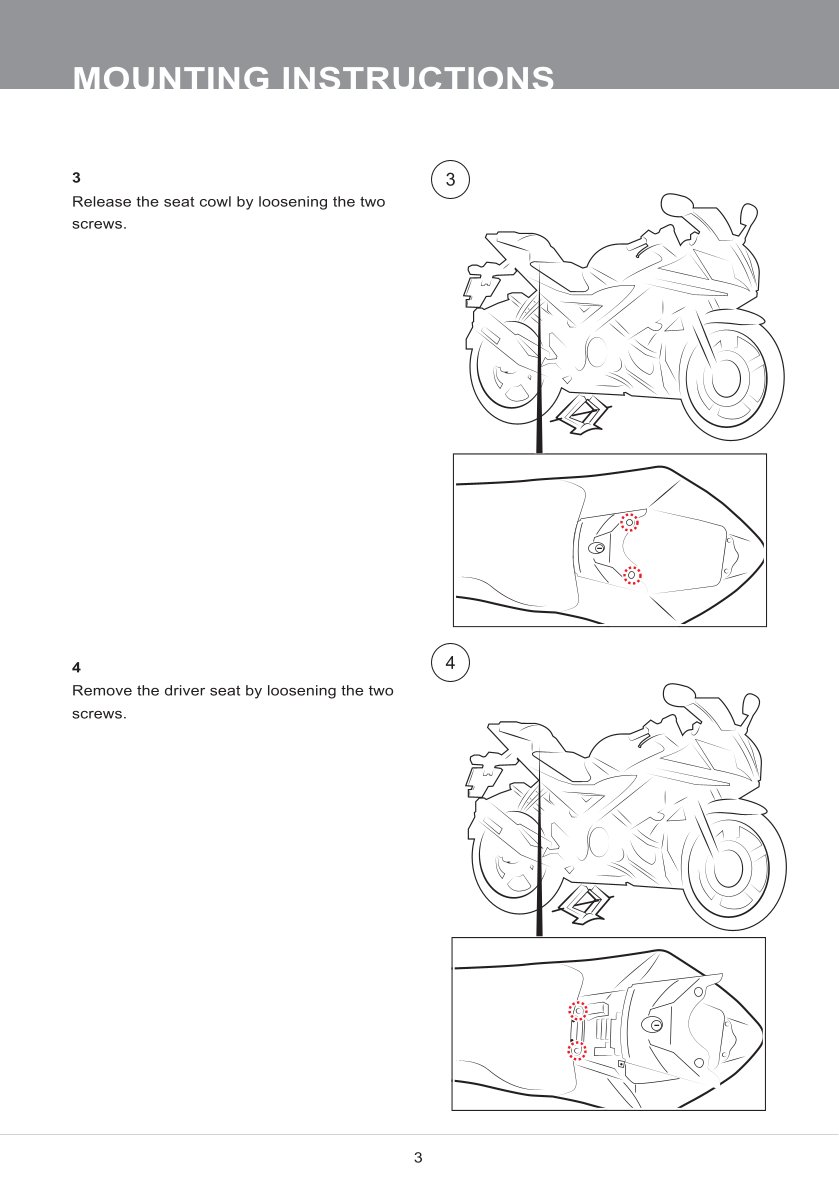 MOUNTING INSTRUCTIONS

3
Release the seat cowl by loosening the two screws.

3

4
Remove the driver seat by loosening the two screws.

4

3