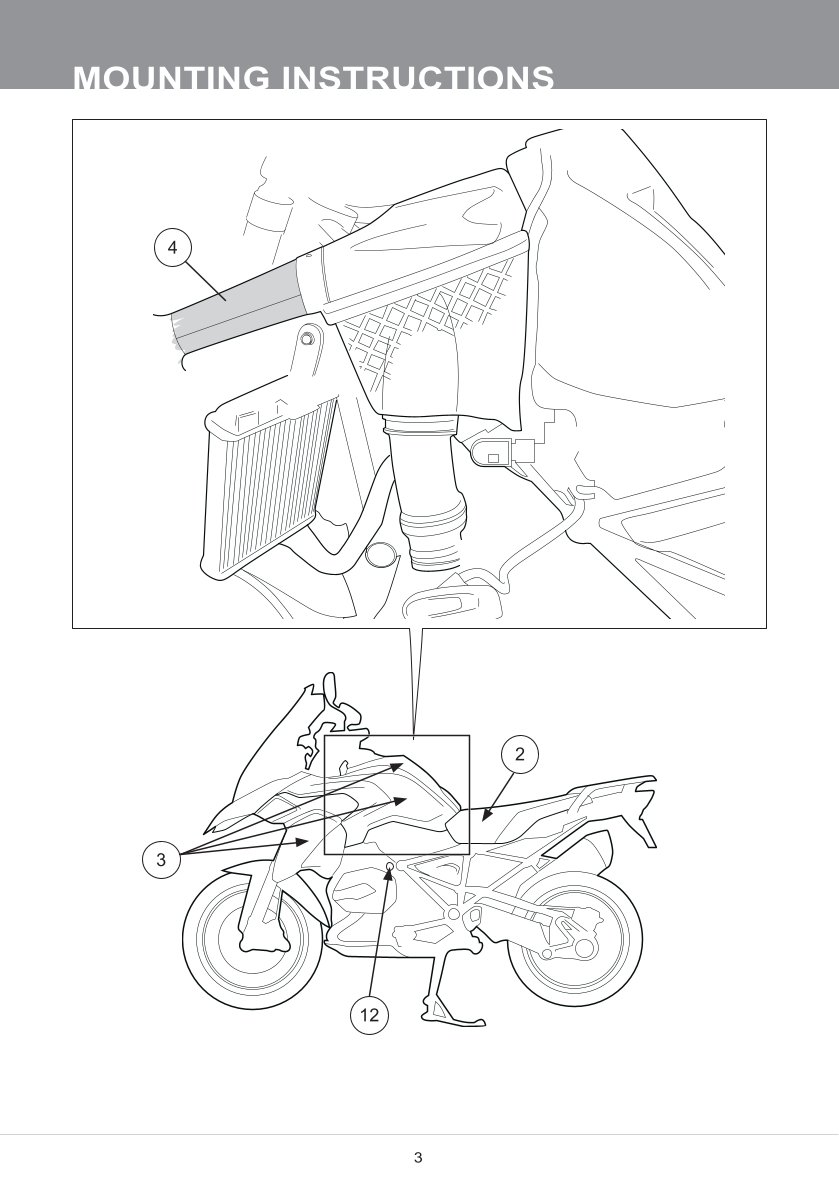 MOUNTING INSTRUCTIONS

4

2

3

12

3