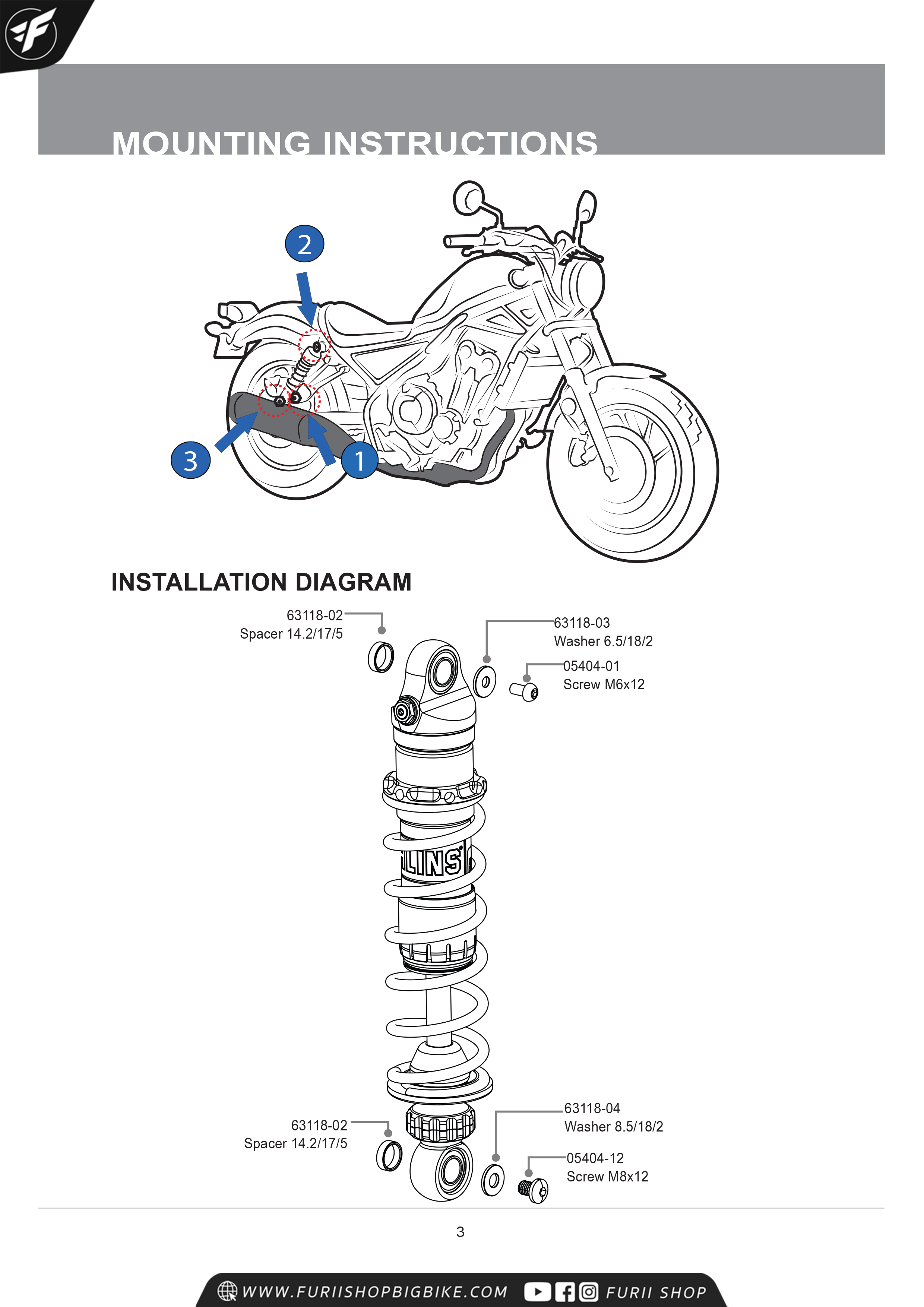 MOUNTING INSTRUCTIONS

2

3

1

INSTALLATION DIAGRAM

63118-02
Spacer 14.2/17/5

63118-03
Washer 6.5/18/2

05404-01
Screw M6x12

LINS

63118-02
Spacer 14.2/17/5

63118-04
Washer 8.5/18/2

05404-12
Screw M8x12

3

WWW.FURIISHOPBIGBIKE.COM FURII SHOP