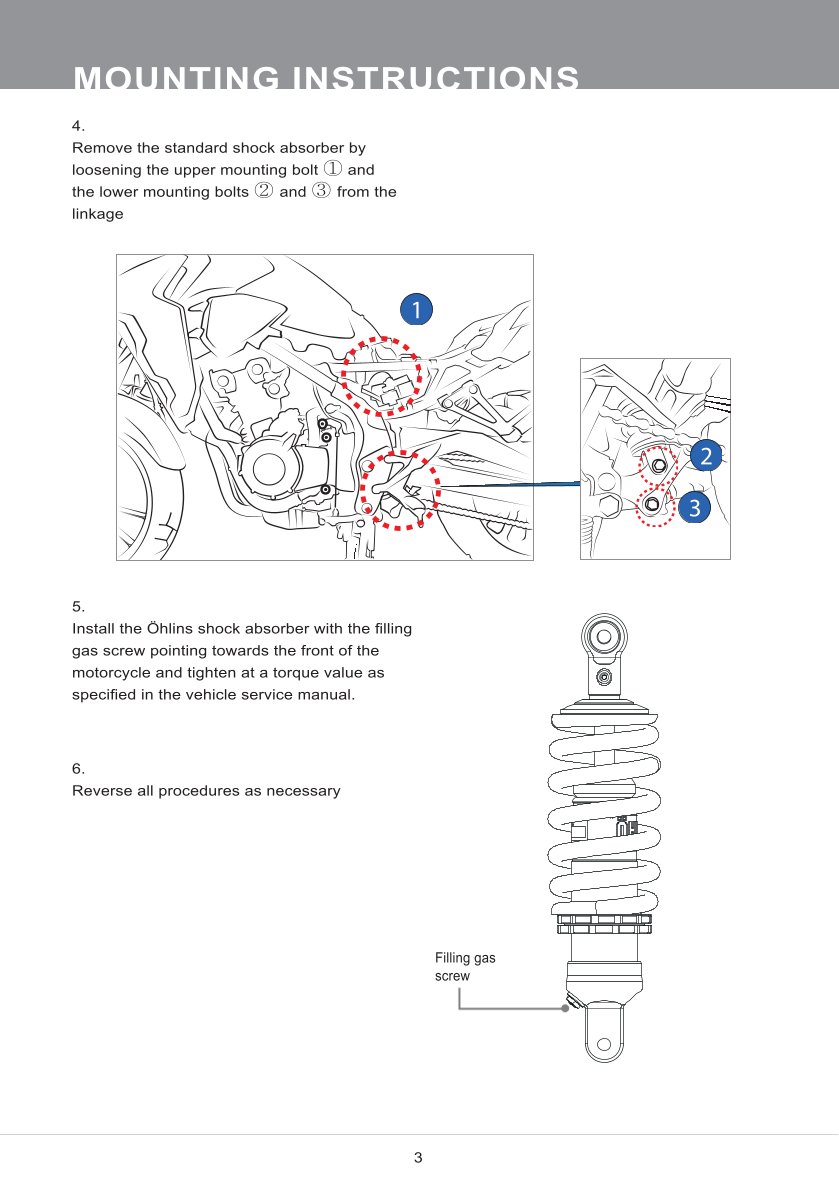 MOUNTING INSTRUCTIONS

4.
Remove the standard shock absorber by loosening the upper mounting bolt ① and the lower mounting bolts ② and ③ from the linkage

1

2

3

5.
Install the Öhlins shock absorber with the filling gas screw pointing towards the front of the motorcycle and tighten at a torque value as specified in the vehicle service manual.

6.
Reverse all procedures as necessary

Filling gas screw

3