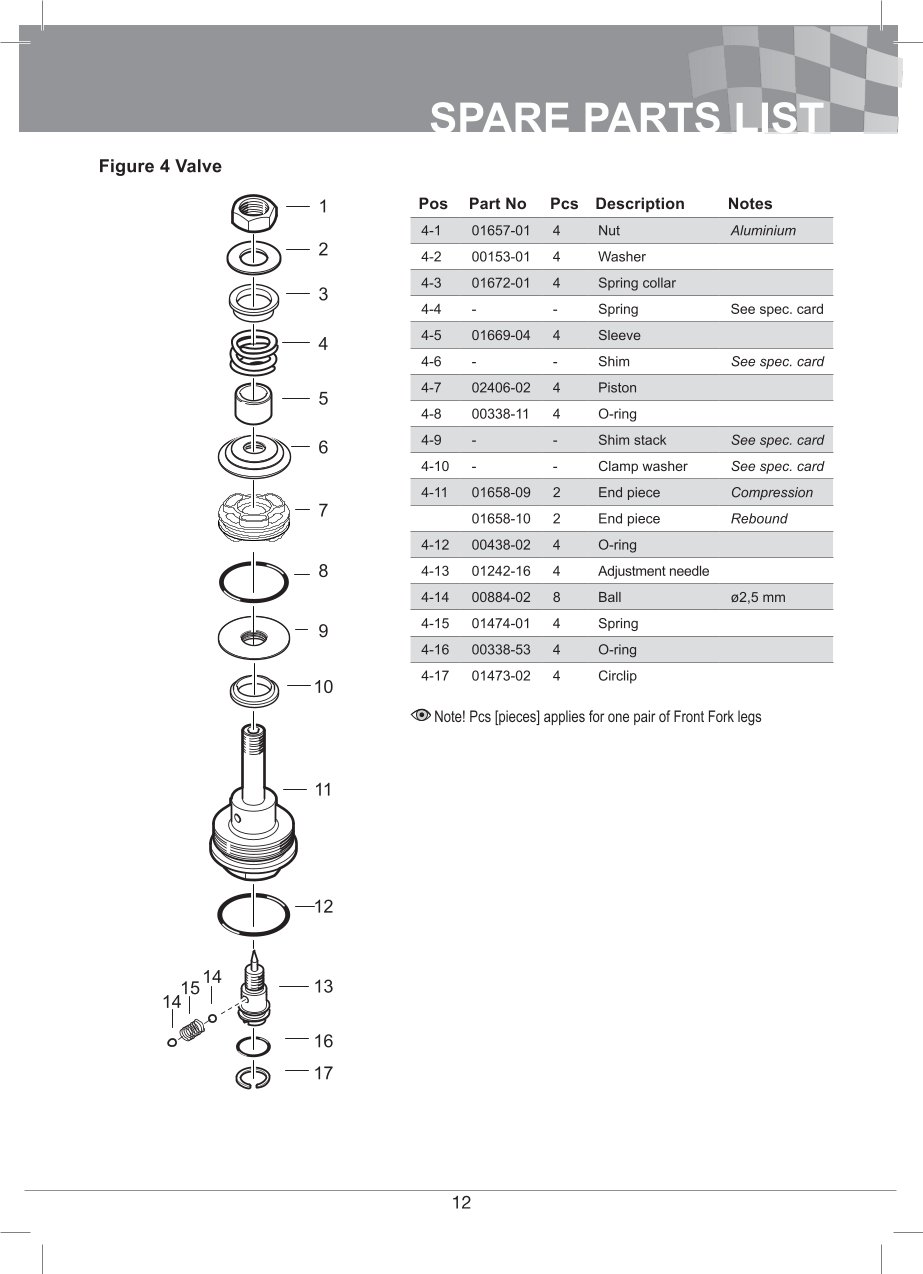 SPARE PARTS LIST

Figure 4 Valve

1
2
3
4
5
6
7
8
9
10
11
12
13
14
15
14
16
17

| Pos | Part No | Pcs | Description | Notes |
|---|---|---|---|---|
| 4-1 | 01657-01 | 4 | Nut | Aluminium |
| 4-2 | 00153-01 | 4 | Washer | |
| 4-3 | 01672-01 | 4 | Spring collar | |
| 4-4 | - | - | Spring | See spec. card |
| 4-5 | 01669-04 | 4 | Sleeve | |
| 4-6 | - | - | Shim | See spec. card |
| 4-7 | 02406-02 | 4 | Piston | |
| 4-8 | 00338-11 | 4 | O-ring | |
| 4-9 | - | - | Shim stack | See spec. card |
| 4-10 | - | - | Clamp washer | See spec. card |
| 4-11 | 01658-09 | 2 | End piece | Compression |
| | 01658-10 | 2 | End piece | Rebound |
| 4-12 | 00438-02 | 4 | O-ring | |
| 4-13 | 01242-16 | 4 | Adjustment needle | |
| 4-14 | 00884-02 | 8 | Ball | ø2,5 mm |
| 4-15 | 01474-01 | 4 | Spring | |
| 4-16 | 00338-53 | 4 | O-ring | |
| 4-17 | 01473-02 | 4 | Circlip | |

Note! Pcs [pieces] applies for one pair of Front Fork legs

12