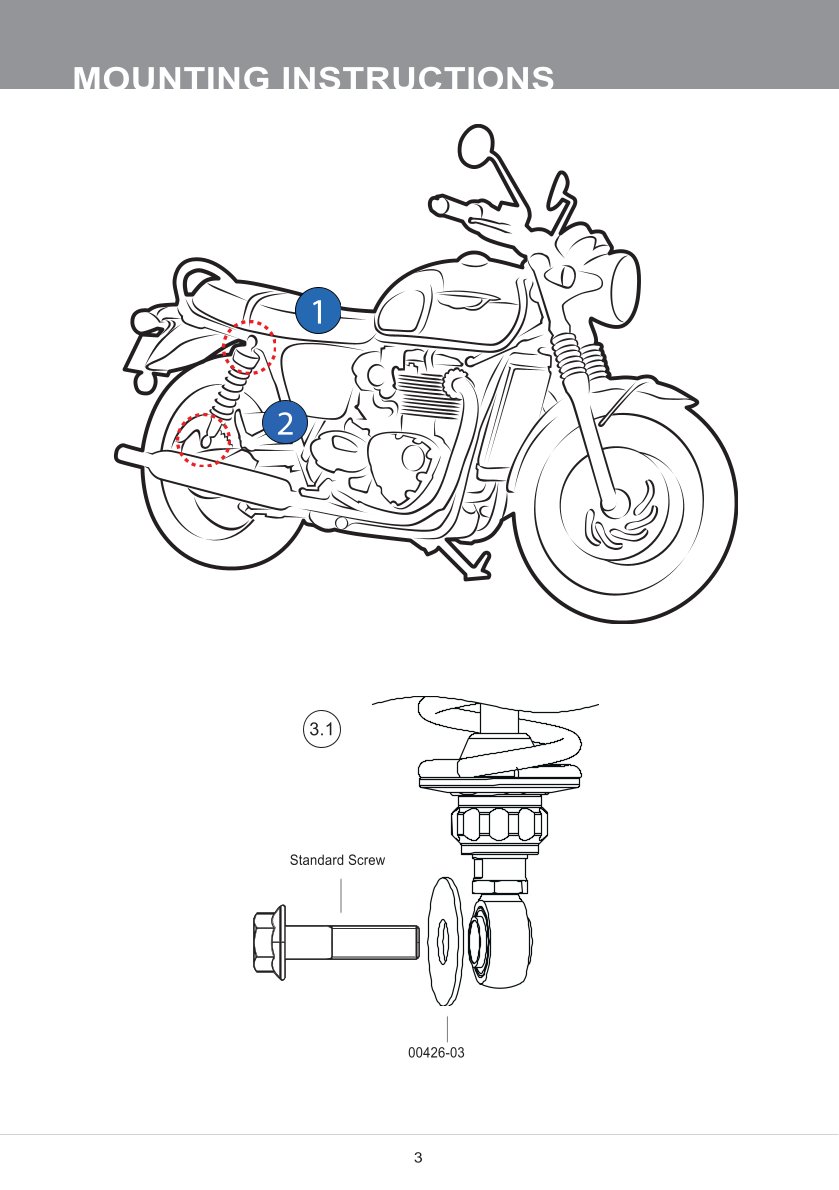 MOUNTING INSTRUCTIONS

1

2

3.1

Standard Screw

00426-03

3