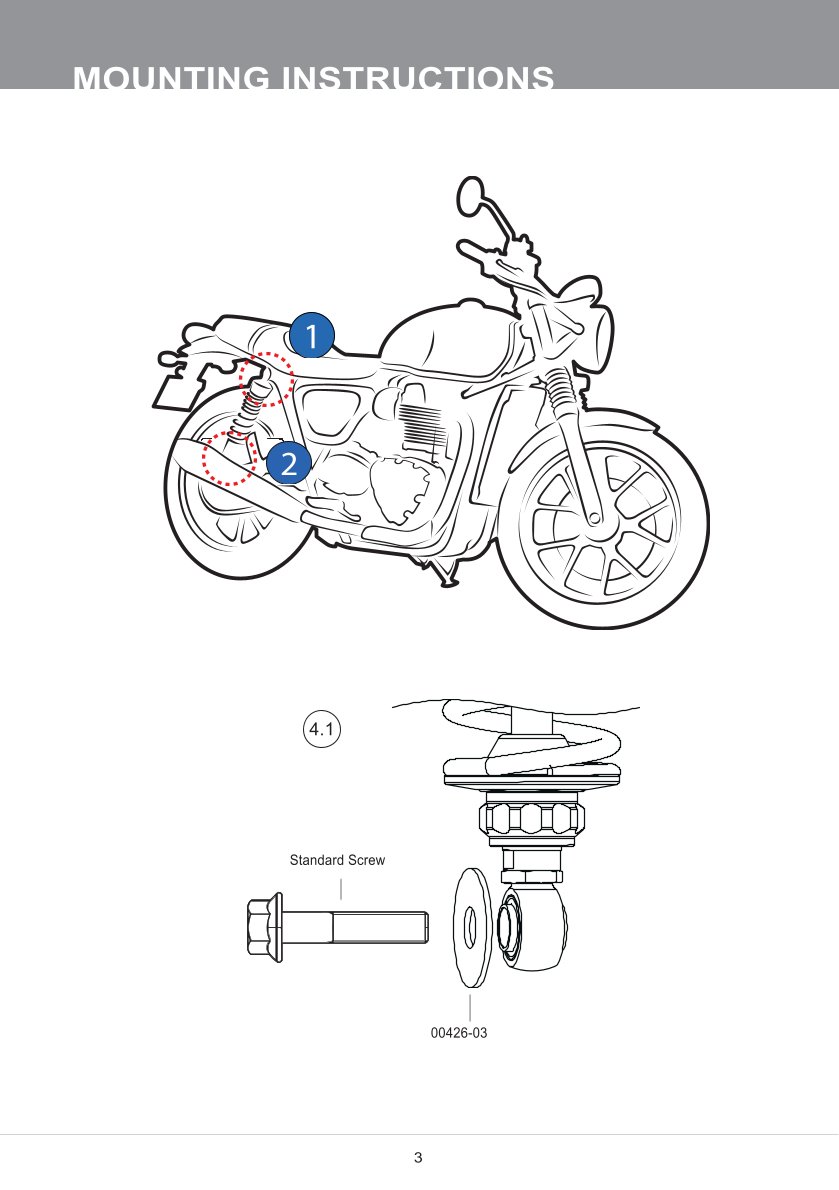 MOUNTING INSTRUCTIONS

1

2

4.1

Standard Screw

00426-03

3