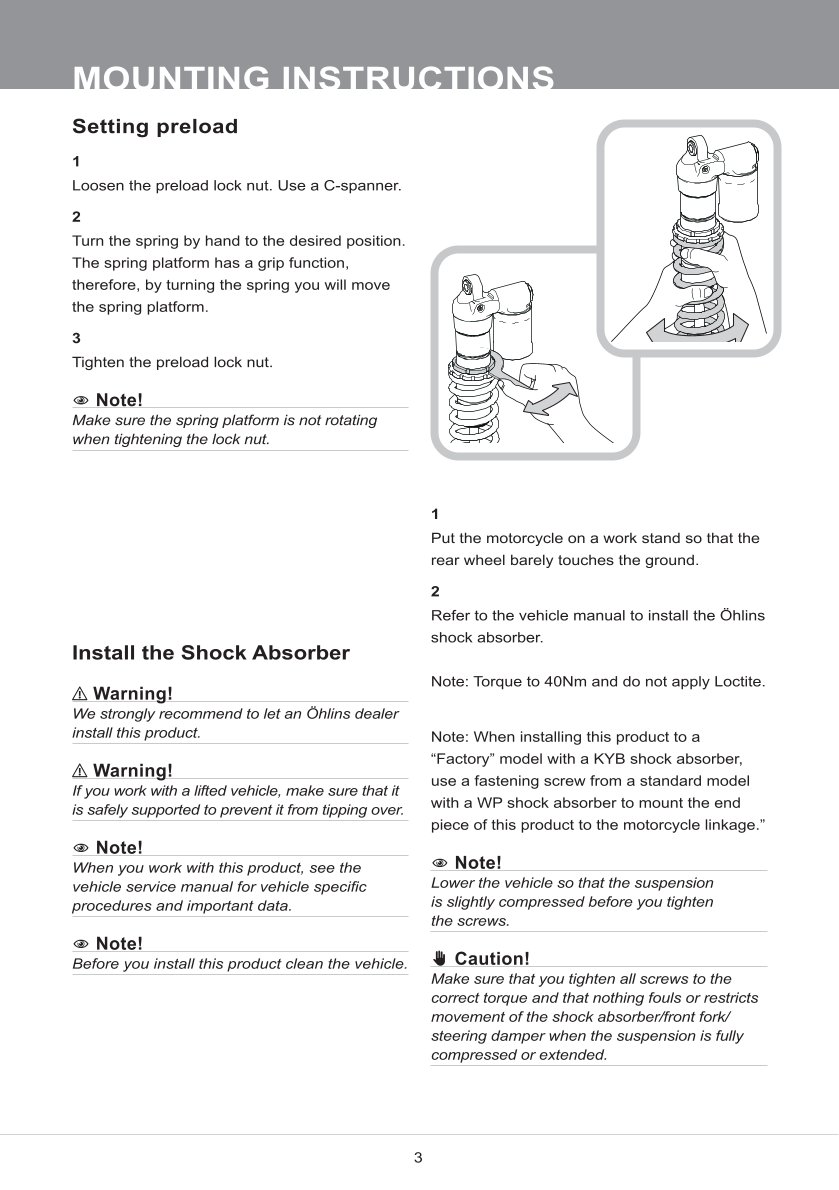 MOUNTING INSTRUCTIONS

Setting preload

1
Loosen the preload lock nut. Use a C-spanner.

2
Turn the spring by hand to the desired position. The spring platform has a grip function, therefore, by turning the spring you will move the spring platform.

3
Tighten the preload lock nut.

Note!
Make sure the spring platform is not rotating when tightening the lock nut.

Install the Shock Absorber

Warning!
We strongly recommend to let an Öhlins dealer install this product.

Warning!
If you work with a lifted vehicle, make sure that it is safely supported to prevent it from tipping over.

Note!
When you work with this product, see the vehicle service manual for vehicle specific procedures and important data.

Note!
Before you install this product clean the vehicle.

1
Put the motorcycle on a work stand so that the rear wheel barely touches the ground.

2
Refer to the vehicle manual to install the Öhlins shock absorber.

Note: Torque to 40Nm and do not apply Loctite.

Note: When installing this product to a “Factory” model with a KYB shock absorber, use a fastening screw from a standard model with a WP shock absorber to mount the end piece of this product to the motorcycle linkage.”

Note!
Lower the vehicle so that the suspension is slightly compressed before you tighten the screws.

Caution!
Make sure that you tighten all screws to the correct torque and that nothing fouls or restricts movement of the shock absorber/front fork/ steering damper when the suspension is fully compressed or extended.

3