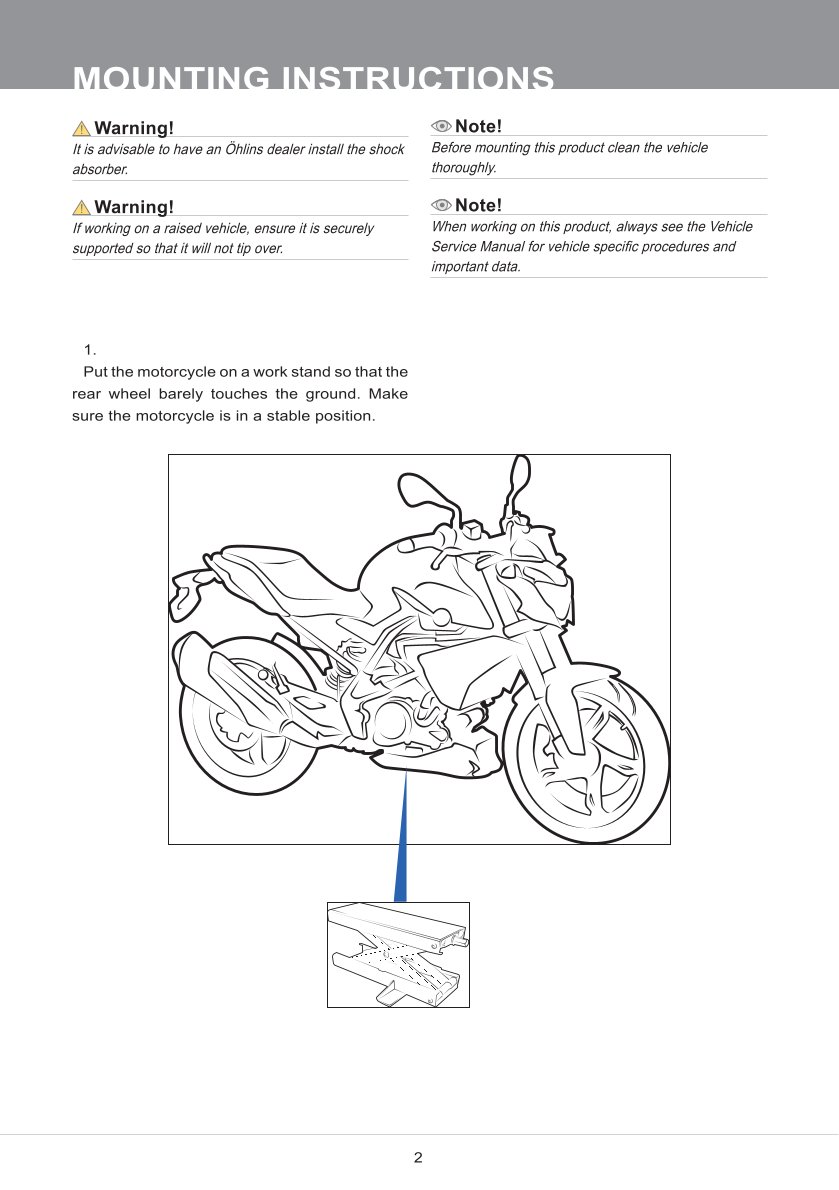 MOUNTING INSTRUCTIONS

Warning!
It is advisable to have an Öhlins dealer install the shock absorber.

Warning!
If working on a raised vehicle, ensure it is securely supported so that it will not tip over.

Note!
Before mounting this product clean the vehicle thoroughly.

Note!
When working on this product, always see the Vehicle Service Manual for vehicle specific procedures and important data.

1.
Put the motorcycle on a work stand so that the rear wheel barely touches the ground. Make sure the motorcycle is in a stable position.

2