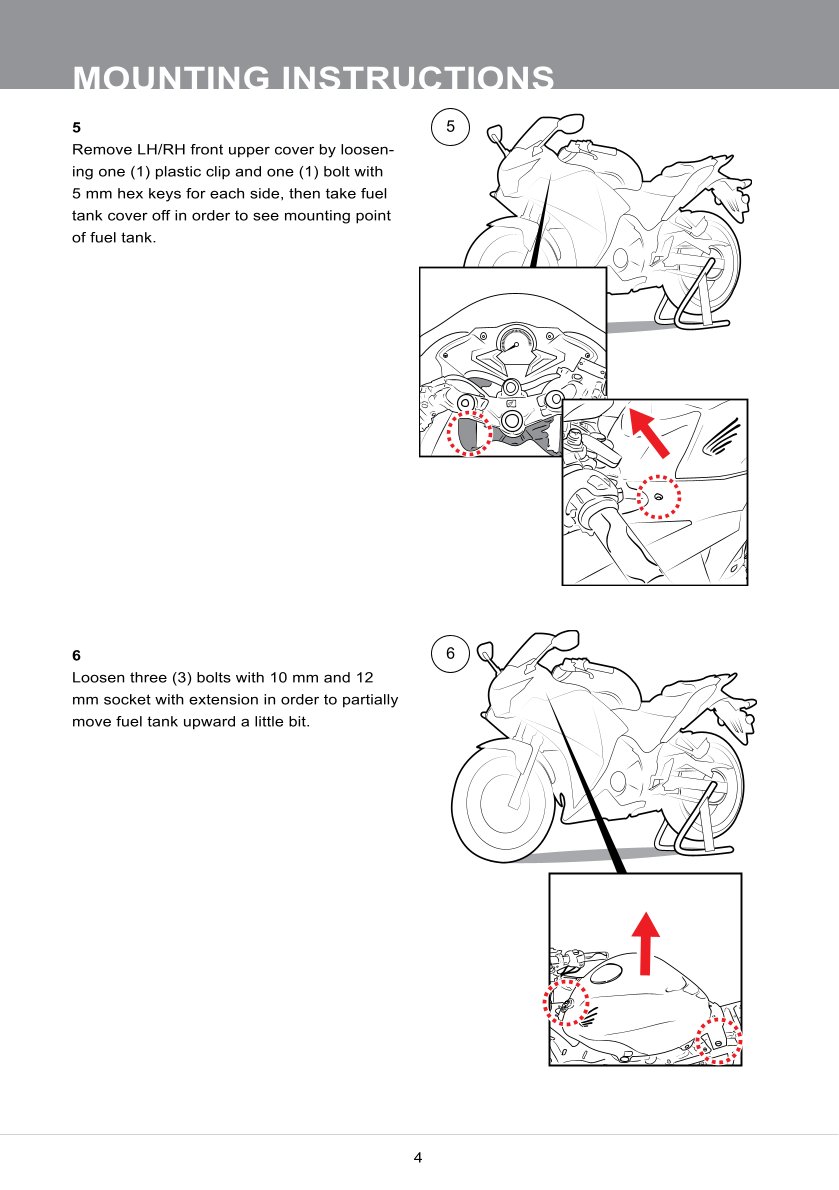 MOUNTING INSTRUCTIONS

5
Remove LH/RH front upper cover by loosening one (1) plastic clip and one (1) bolt with 5 mm hex keys for each side, then take fuel tank cover off in order to see mounting point of fuel tank.

5

6
Loosen three (3) bolts with 10 mm and 12 mm socket with extension in order to partially move fuel tank upward a little bit.

6

4