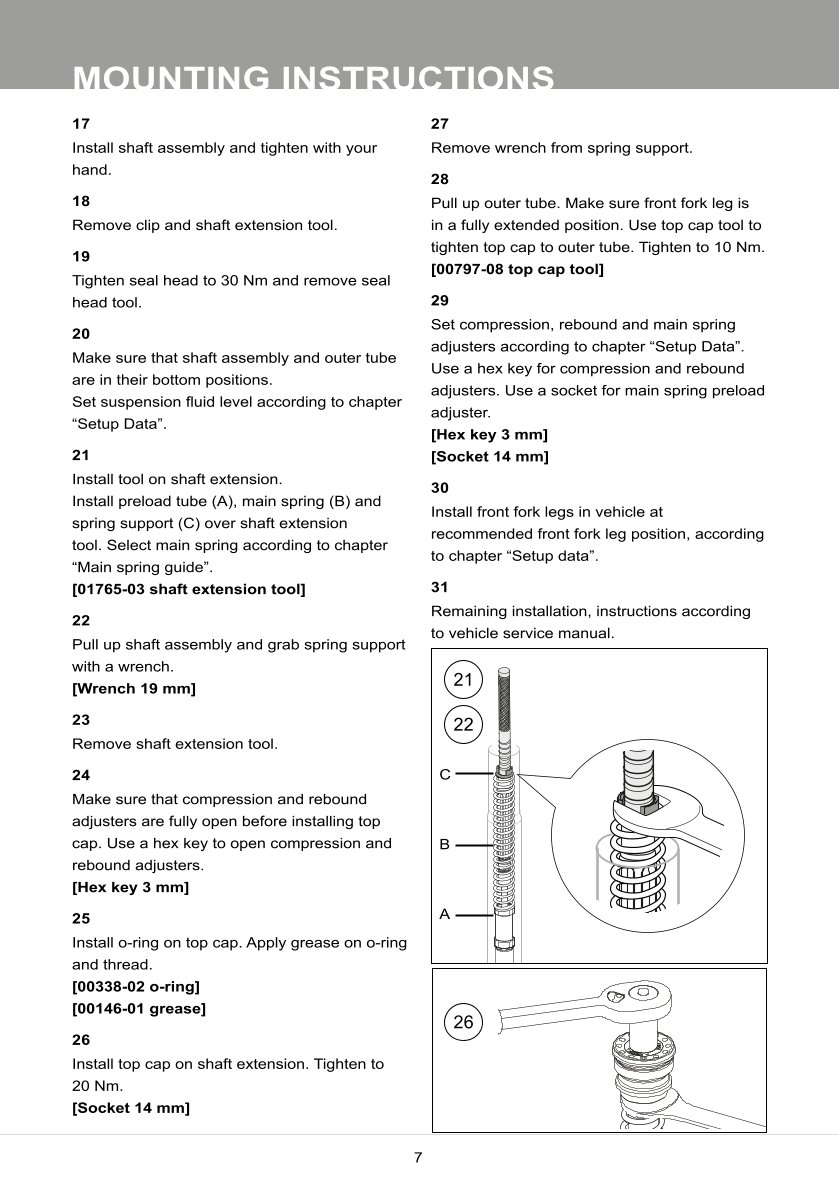 MOUNTING INSTRUCTIONS

17
Install shaft assembly and tighten with your hand.

18
Remove clip and shaft extension tool.

19
Tighten seal head to 30 Nm and remove seal head tool.

20
Make sure that shaft assembly and outer tube are in their bottom positions.
Set suspension fluid level according to chapter “Setup Data”.

21
Install tool on shaft extension.
Install preload tube (A), main spring (B) and spring support (C) over shaft extension tool. Select main spring according to chapter “Main spring guide”.
[01765-03 shaft extension tool]

22
Pull up shaft assembly and grab spring support with a wrench.
[Wrench 19 mm]

23
Remove shaft extension tool.

24
Make sure that compression and rebound adjusters are fully open before installing top cap. Use a hex key to open compression and rebound adjusters.
[Hex key 3 mm]

25
Install o-ring on top cap. Apply grease on o-ring and thread.
[00338-02 o-ring]
[00146-01 grease]

26
Install top cap on shaft extension. Tighten to 20 Nm.
[Socket 14 mm]

27
Remove wrench from spring support.

28
Pull up outer tube. Make sure front fork leg is in a fully extended position. Use top cap tool to tighten top cap to outer tube. Tighten to 10 Nm.
[00797-08 top cap tool]

29
Set compression, rebound and main spring adjusters according to chapter “Setup Data”. Use a hex key for compression and rebound adjusters. Use a socket for main spring preload adjuster.
[Hex key 3 mm]
[Socket 14 mm]

30
Install front fork legs in vehicle at recommended front fork leg position, according to chapter “Setup data”.

31
Remaining installation, instructions according to vehicle service manual.

21
22
C
B
A

26

7