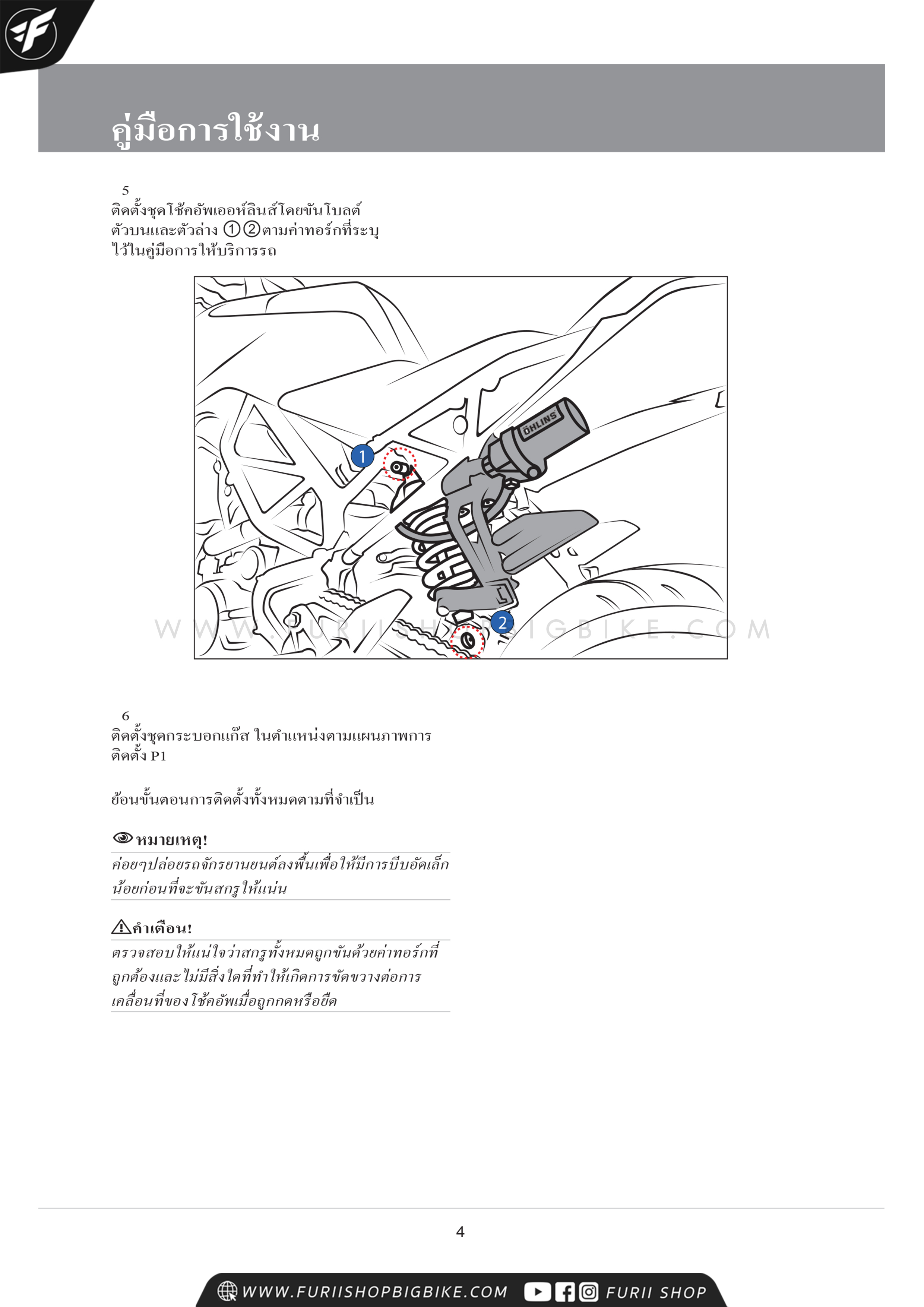 คู่มือการใช้งาน

5
ติดตั้งชุดโช้คอัพเออห์ลินส์โดยขันโบลต์ตัวบนและตัวล่าง ①②ตามค่าทอร์กที่ระบุไว้ในคู่มือการให้บริการรถ

ÖHLINS
1
2
WWW.FURIISHOPBIGBIKE.COM

6
ติดตั้งชุดกระบอกแก๊ส ในตำแหน่งตามแผนภาพการติดตั้ง P1

ย้อนขั้นตอนการติดตั้งทั้งหมดตามที่จำเป็น

หมายเหตุ!
ค่อยๆปล่อยรถจักรยานยนต์ลงพื้นเพื่อให้มีการบีบอัดเล็กน้อยก่อนที่จะขันสกรูให้แน่น

คำเตือน!
ตรวจสอบให้แน่ใจว่าสกรูทั้งหมดถูกขันด้วยค่าทอร์กที่ถูกต้องและไม่มีสิ่งใดที่ทำให้เกิดการขัดขวางต่อการเคลื่อนที่ของโช้คอัพเมื่อถูกกดหรือยืด

4

WWW.FURIISHOPBIGBIKE.COM FURII SHOP