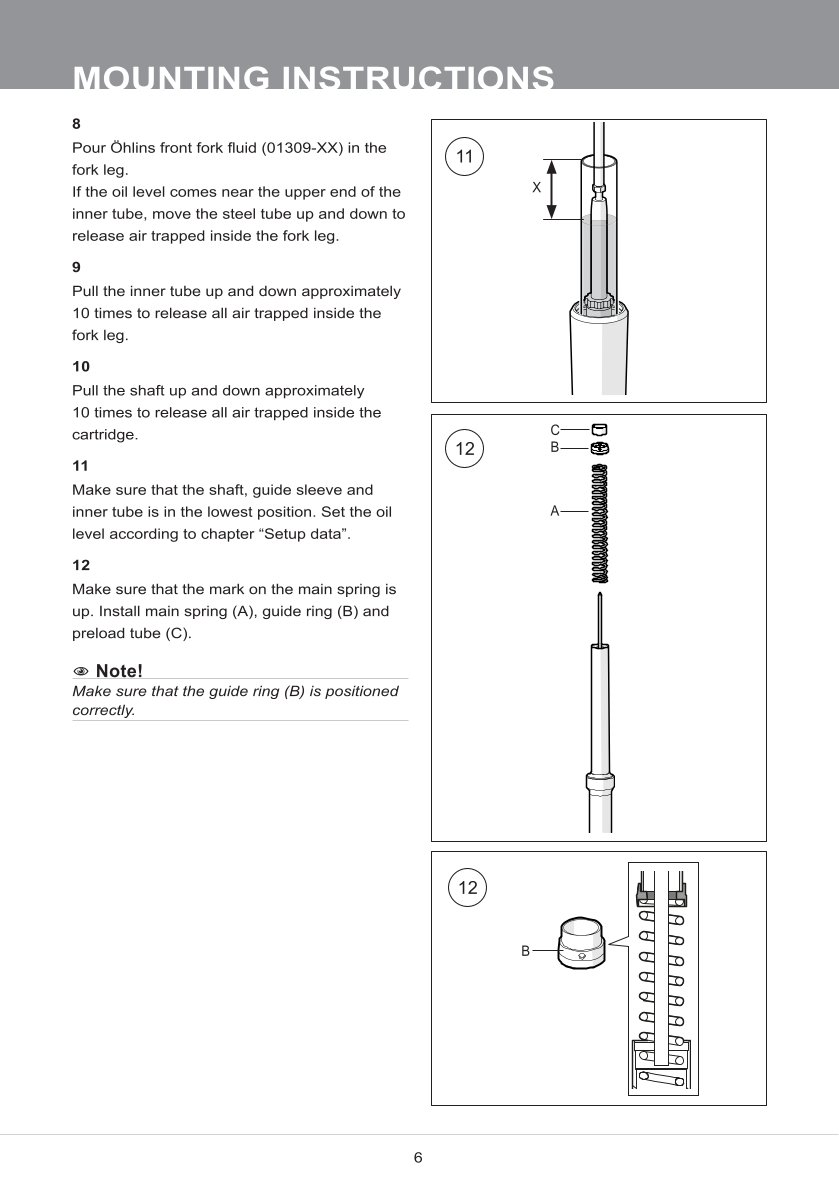 MOUNTING INSTRUCTIONS

8
Pour Öhlins front fork fluid (01309-XX) in the fork leg.
If the oil level comes near the upper end of the inner tube, move the steel tube up and down to release air trapped inside the fork leg.

9
Pull the inner tube up and down approximately 10 times to release all air trapped inside the fork leg.

10
Pull the shaft up and down approximately 10 times to release all air trapped inside the cartridge.

11
Make sure that the shaft, guide sleeve and inner tube is in the lowest position. Set the oil level according to chapter “Setup data”.

12
Make sure that the mark on the main spring is up. Install main spring (A), guide ring (B) and preload tube (C).

Note!
Make sure that the guide ring (B) is positioned correctly.

11
X

12
C
B
A

12
B

6