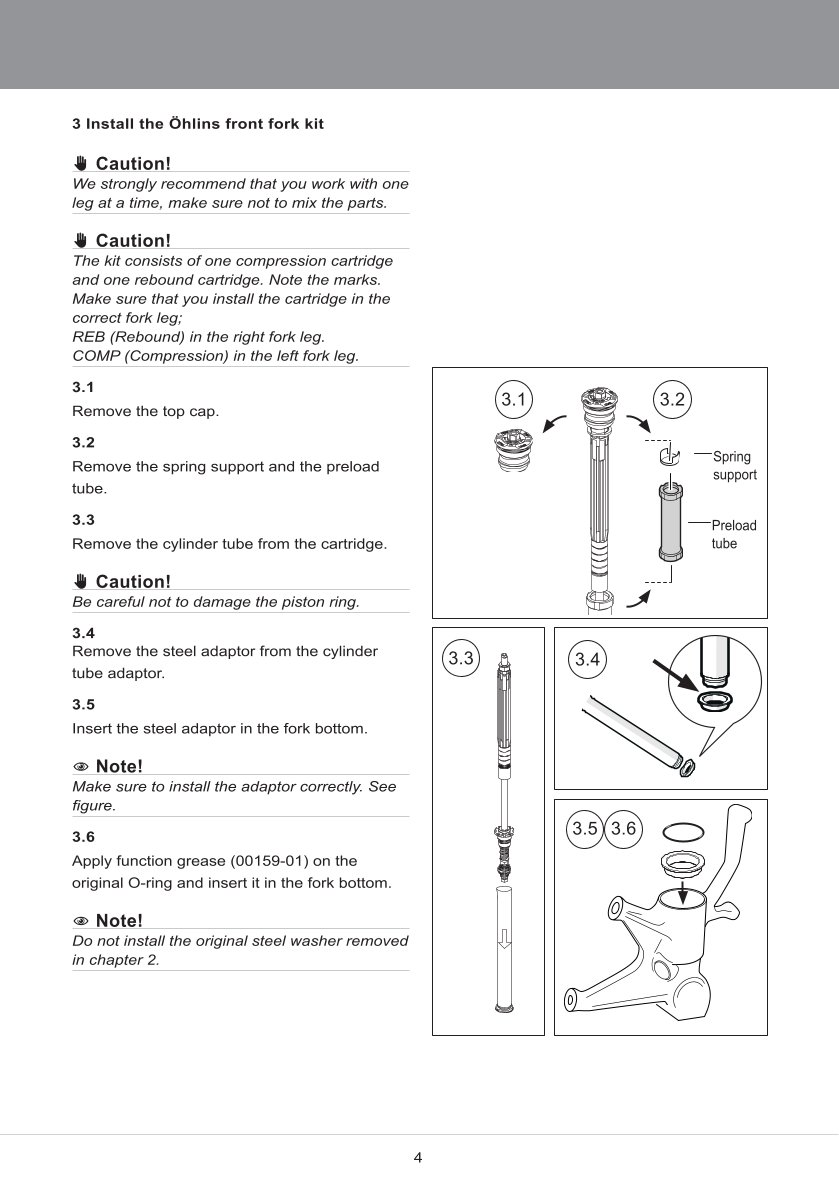 3 Install the Öhlins front fork kit

Caution!
We strongly recommend that you work with one leg at a time, make sure not to mix the parts.

Caution!
The kit consists of one compression cartridge and one rebound cartridge. Note the marks. Make sure that you install the cartridge in the correct fork leg;
REB (Rebound) in the right fork leg.
COMP (Compression) in the left fork leg.

3.1
Remove the top cap.

3.2
Remove the spring support and the preload tube.

3.3
Remove the cylinder tube from the cartridge.

Caution!
Be careful not to damage the piston ring.

3.4
Remove the steel adaptor from the cylinder tube adaptor.

3.5
Insert the steel adaptor in the fork bottom.

Note!
Make sure to install the adaptor correctly. See figure.

3.6
Apply function grease (00159-01) on the original O-ring and insert it in the fork bottom.

Note!
Do not install the original steel washer removed in chapter 2.

3.1 3.2
Spring support
Preload tube

3.3

3.4

3.5 3.6

4