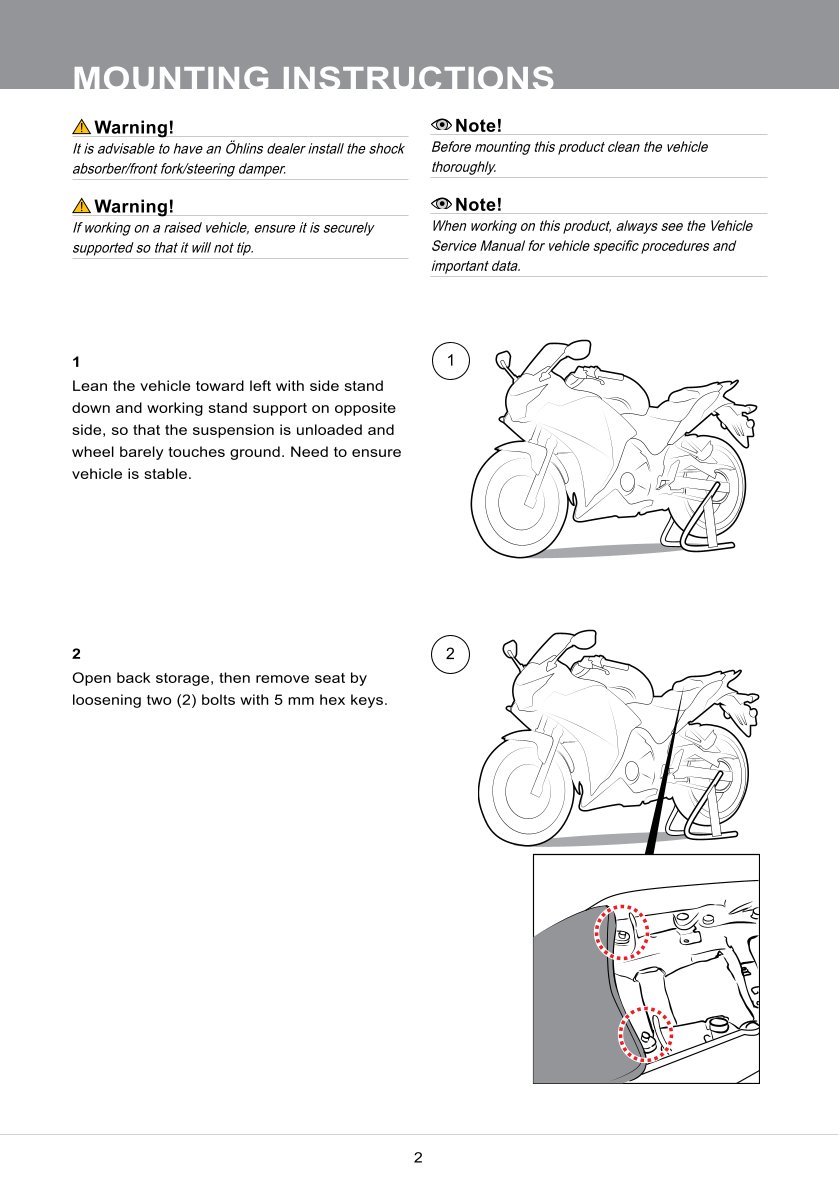 MOUNTING INSTRUCTIONS

Warning!
It is advisable to have an Öhlins dealer install the shock absorber/front fork/steering damper.

Warning!
If working on a raised vehicle, ensure it is securely supported so that it will not tip.

Note!
Before mounting this product clean the vehicle thoroughly.

Note!
When working on this product, always see the Vehicle Service Manual for vehicle specific procedures and important data.

1
Lean the vehicle toward left with side stand down and working stand support on opposite side, so that the suspension is unloaded and wheel barely touches ground. Need to ensure vehicle is stable.

1

2
Open back storage, then remove seat by loosening two (2) bolts with 5 mm hex keys.

2

2