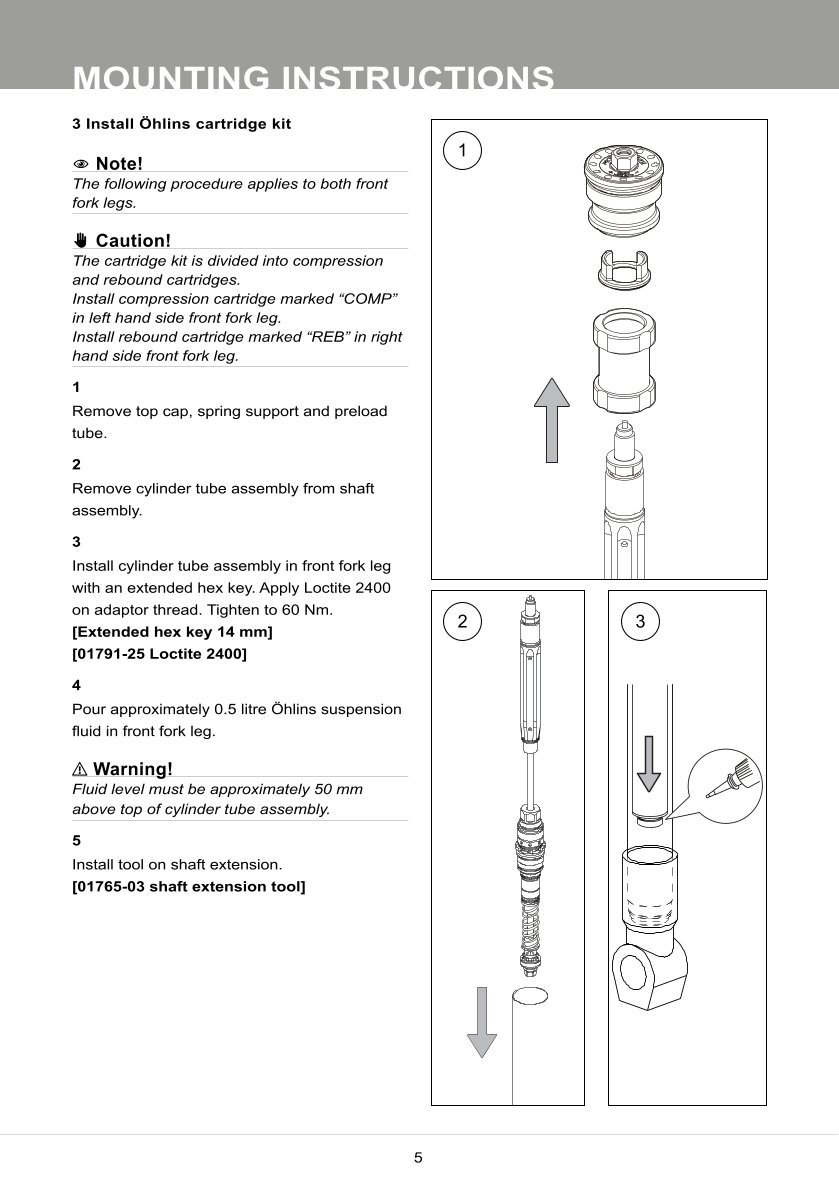 MOUNTING INSTRUCTIONS

3 Install Öhlins cartridge kit

Note!
The following procedure applies to both front fork legs.

Caution!
The cartridge kit is divided into compression and rebound cartridges.
Install compression cartridge marked “COMP” in left hand side front fork leg.
Install rebound cartridge marked “REB” in right hand side front fork leg.

1

Remove top cap, spring support and preload tube.

2

Remove cylinder tube assembly from shaft assembly.

3

Install cylinder tube assembly in front fork leg with an extended hex key. Apply Loctite 2400 on adaptor thread. Tighten to 60 Nm.
[Extended hex key 14 mm]
[01791-25 Loctite 2400]

4

Pour approximately 0.5 litre Öhlins suspension fluid in front fork leg.

Warning!
Fluid level must be approximately 50 mm above top of cylinder tube assembly.

5

Install tool on shaft extension.
[01765-03 shaft extension tool]

1

2

3

5