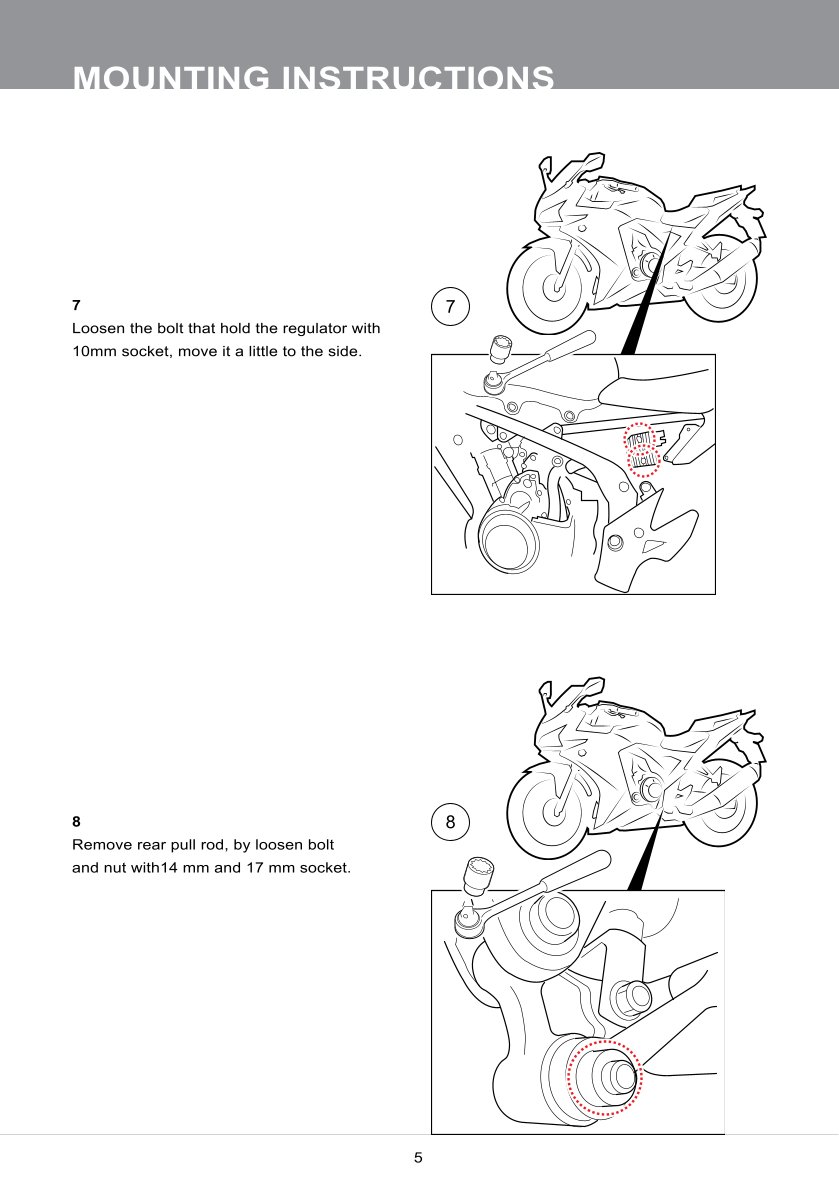 MOUNTING INSTRUCTIONS

7
Loosen the bolt that hold the regulator with 10mm socket, move it a little to the side.

7

8
Remove rear pull rod, by loosen bolt and nut with14 mm and 17 mm socket.

8

5