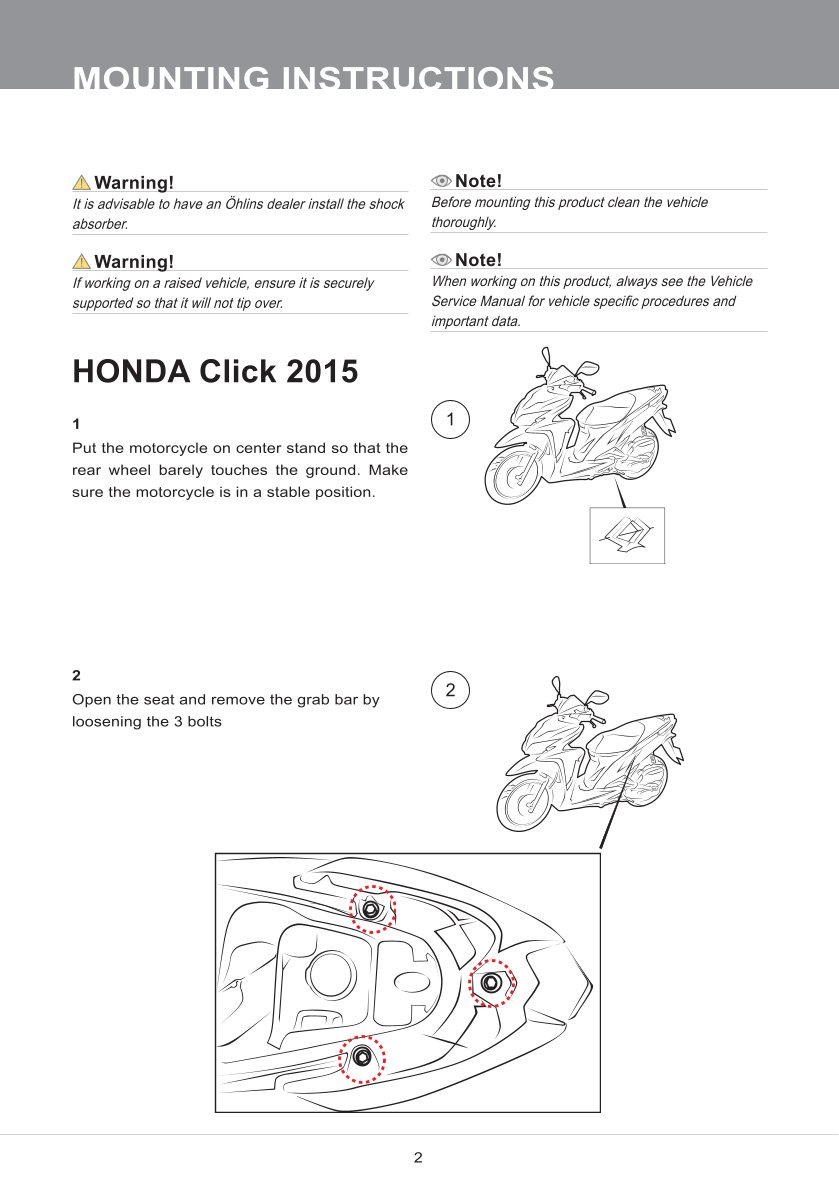 MOUNTING INSTRUCTIONS

Warning!
It is advisable to have an Öhlins dealer install the shock absorber.

Warning!
If working on a raised vehicle, ensure it is securely supported so that it will not tip over.

Note!
Before mounting this product clean the vehicle thoroughly.

Note!
When working on this product, always see the Vehicle Service Manual for vehicle specific procedures and important data.

HONDA Click 2015

1
Put the motorcycle on center stand so that the rear wheel barely touches the ground. Make sure the motorcycle is in a stable position.

1

2
Open the seat and remove the grab bar by loosening the 3 bolts

2

2