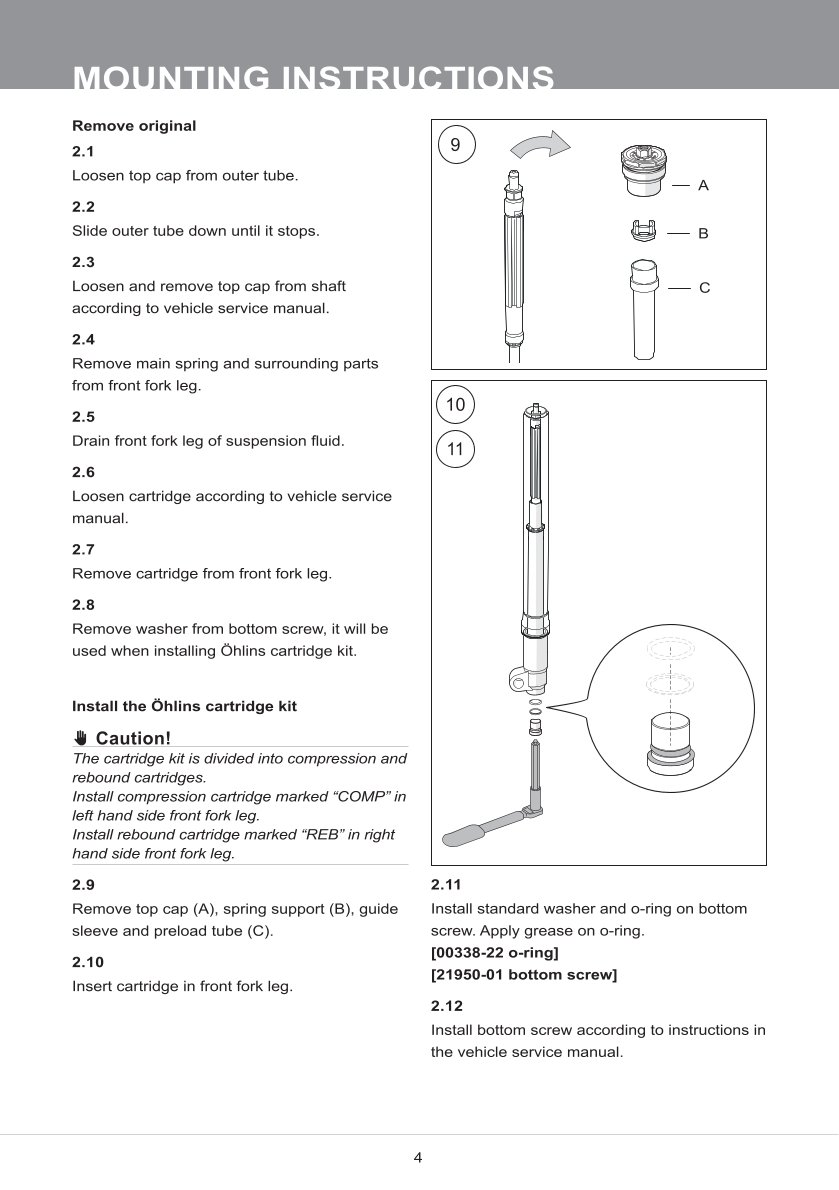 MOUNTING INSTRUCTIONS

Remove original

2.1
Loosen top cap from outer tube.

2.2
Slide outer tube down until it stops.

2.3
Loosen and remove top cap from shaft according to vehicle service manual.

2.4
Remove main spring and surrounding parts from front fork leg.

2.5
Drain front fork leg of suspension fluid.

2.6
Loosen cartridge according to vehicle service manual.

2.7
Remove cartridge from front fork leg.

2.8
Remove washer from bottom screw, it will be used when installing Öhlins cartridge kit.

Install the Öhlins cartridge kit

Caution!
The cartridge kit is divided into compression and rebound cartridges.
Install compression cartridge marked “COMP” in left hand side front fork leg.
Install rebound cartridge marked “REB” in right hand side front fork leg.

2.9
Remove top cap (A), spring support (B), guide sleeve and preload tube (C).

2.10
Insert cartridge in front fork leg.

9

A

B

C

10

11

2.11
Install standard washer and o-ring on bottom screw. Apply grease on o-ring.
[00338-22 o-ring]
[21950-01 bottom screw]

2.12
Install bottom screw according to instructions in the vehicle service manual.

4