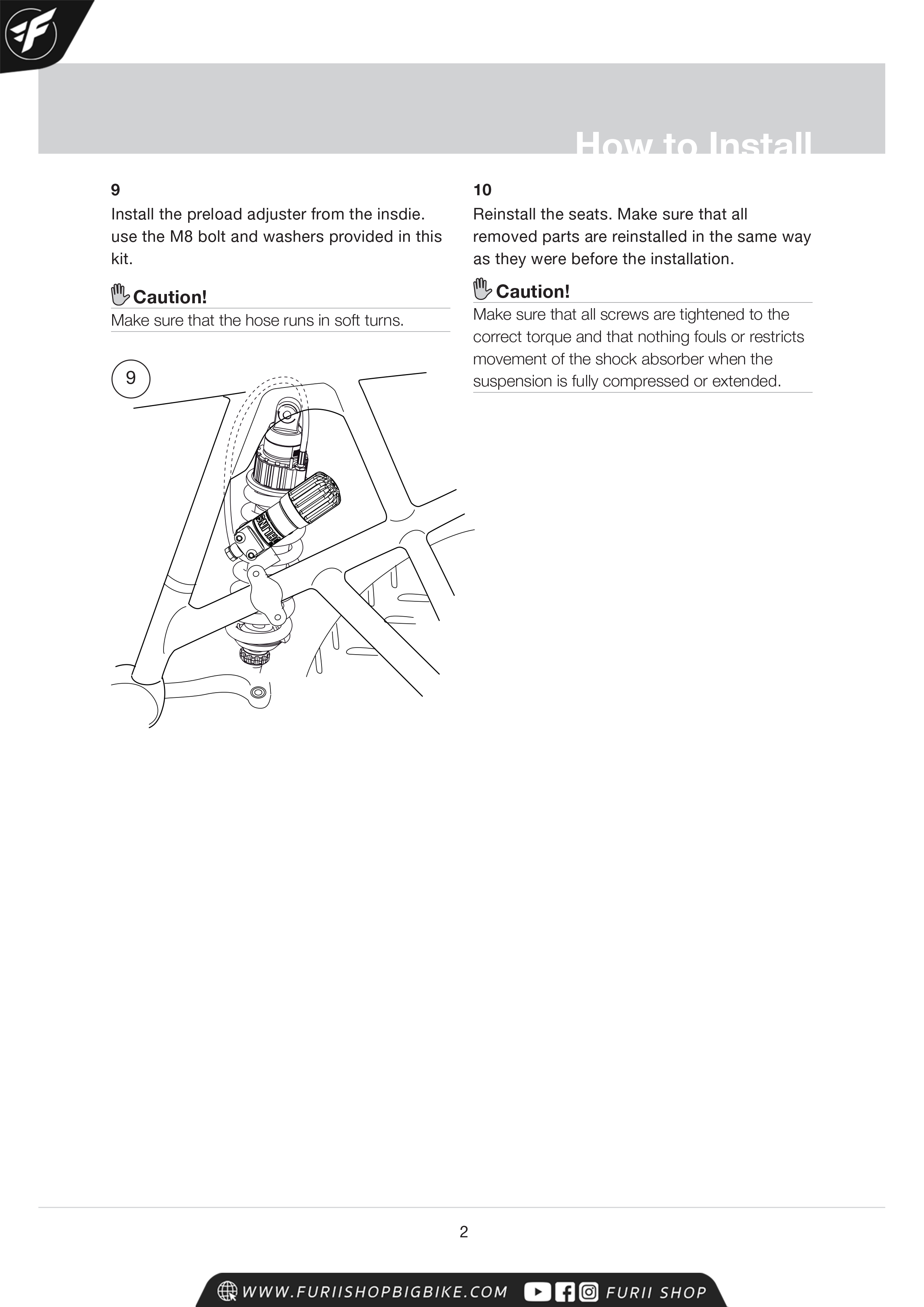 How to Install

9

Install the preload adjuster from the insdie. use the M8 bolt and washers provided in this kit.

Caution!

Make sure that the hose runs in soft turns.

9

10

Reinstall the seats. Make sure that all removed parts are reinstalled in the same way as they were before the installation.

Caution!

Make sure that all screws are tightened to the correct torque and that nothing fouls or restricts movement of the shock absorber when the suspension is fully compressed or extended.

2

WWW.FURIISHOPBIGBIKE.COM FURII SHOP