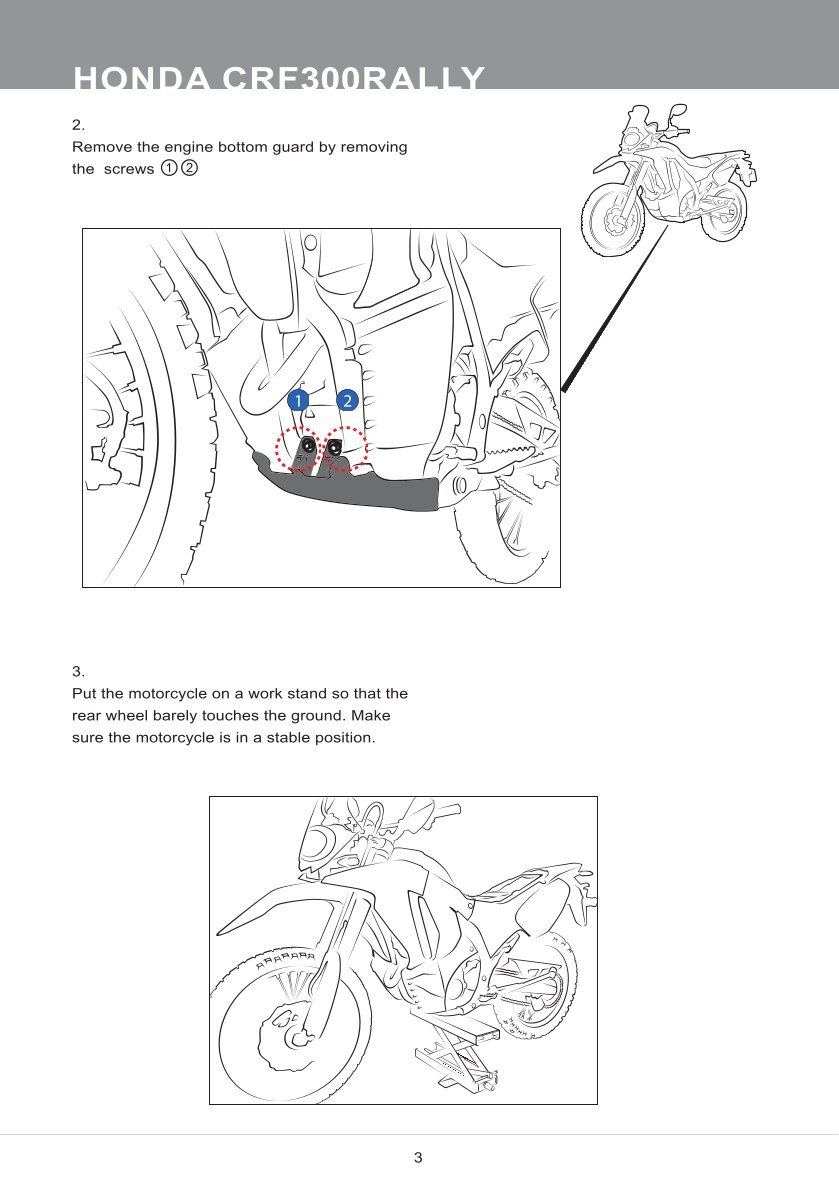 HONDA CRF300RALLY

2.
Remove the engine bottom guard by removing the screws ① ②

1
2

3.
Put the motorcycle on a work stand so that the rear wheel barely touches the ground. Make sure the motorcycle is in a stable position.

3