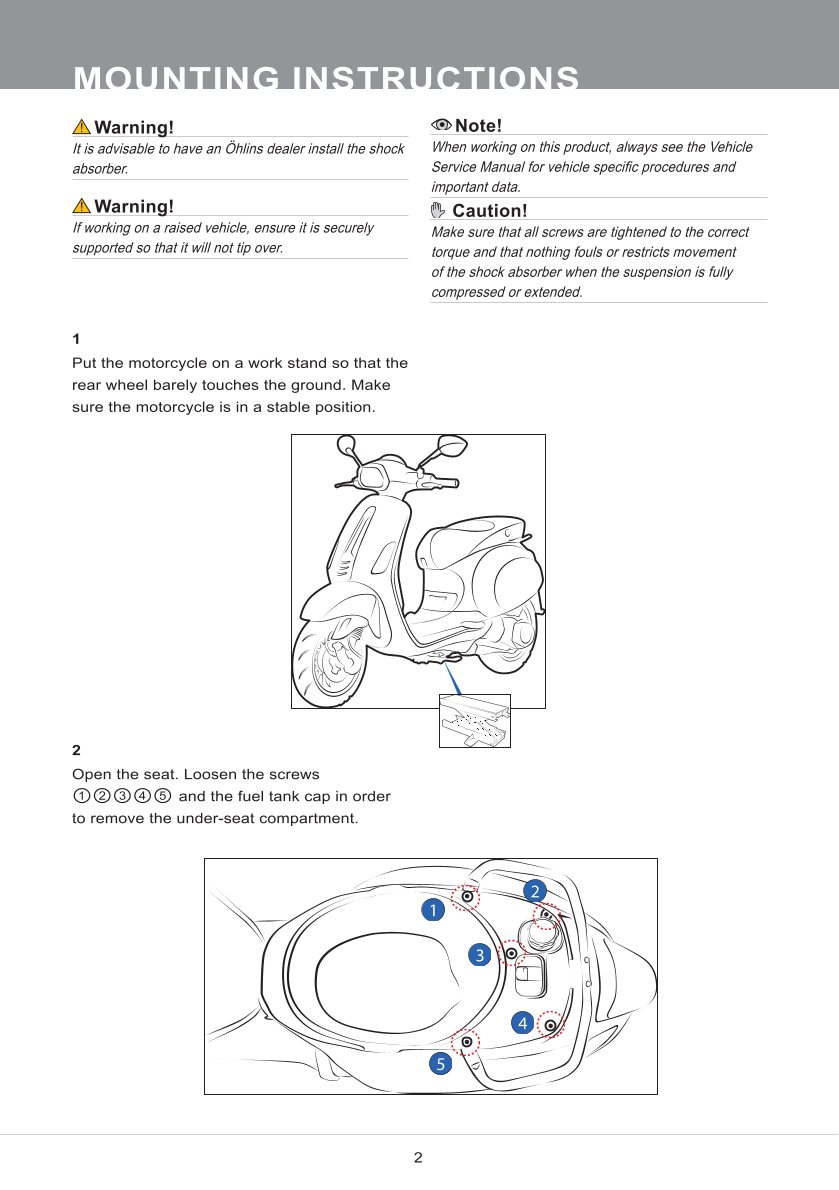 MOUNTING INSTRUCTIONS

Warning!
It is advisable to have an Öhlins dealer install the shock absorber.

Warning!
If working on a raised vehicle, ensure it is securely supported so that it will not tip over.

Note!
When working on this product, always see the Vehicle Service Manual for vehicle specific procedures and important data.

Caution!
Make sure that all screws are tightened to the correct torque and that nothing fouls or restricts movement of the shock absorber when the suspension is fully compressed or extended.

1
Put the motorcycle on a work stand so that the rear wheel barely touches the ground. Make sure the motorcycle is in a stable position.

2
Open the seat. Loosen the screws ①②③④⑤ and the fuel tank cap in order to remove the under-seat compartment.

1
2
3
4
5

2