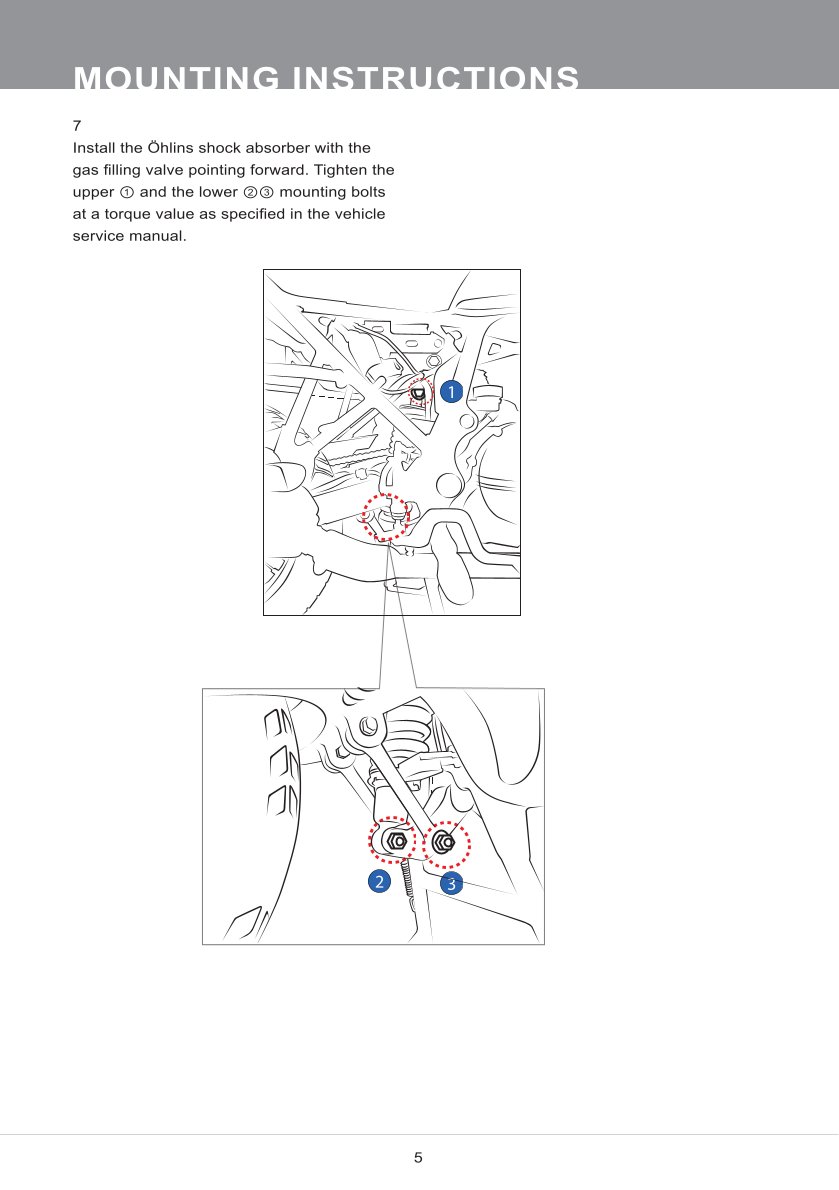 MOUNTING INSTRUCTIONS

7
Install the Öhlins shock absorber with the gas filling valve pointing forward. Tighten the upper ① and the lower ②③ mounting bolts at a torque value as specified in the vehicle service manual.

1

2

3

5