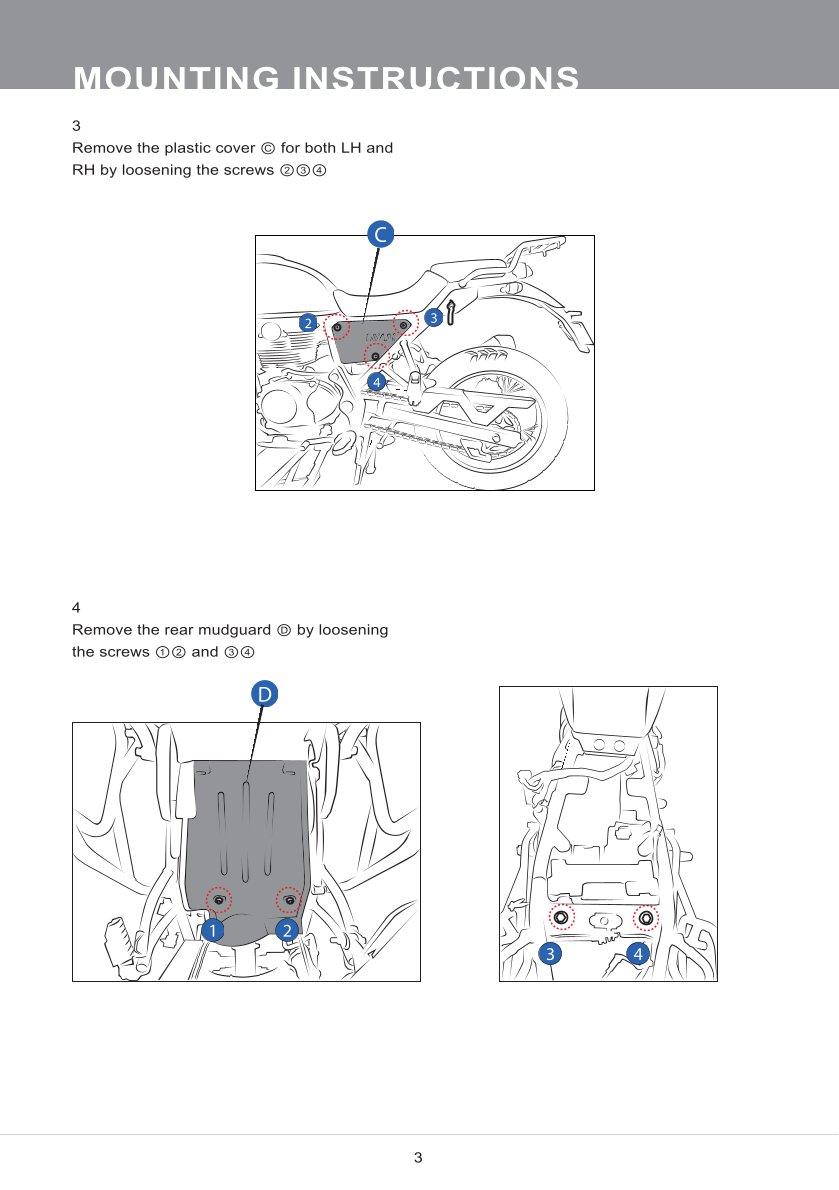 MOUNTING INSTRUCTIONS

3
Remove the plastic cover Ⓒ for both LH and RH by loosening the screws ②③④

C
2
3
4

4
Remove the rear mudguard Ⓓ by loosening the screws ①② and ③④

D
1
2
3
4

3