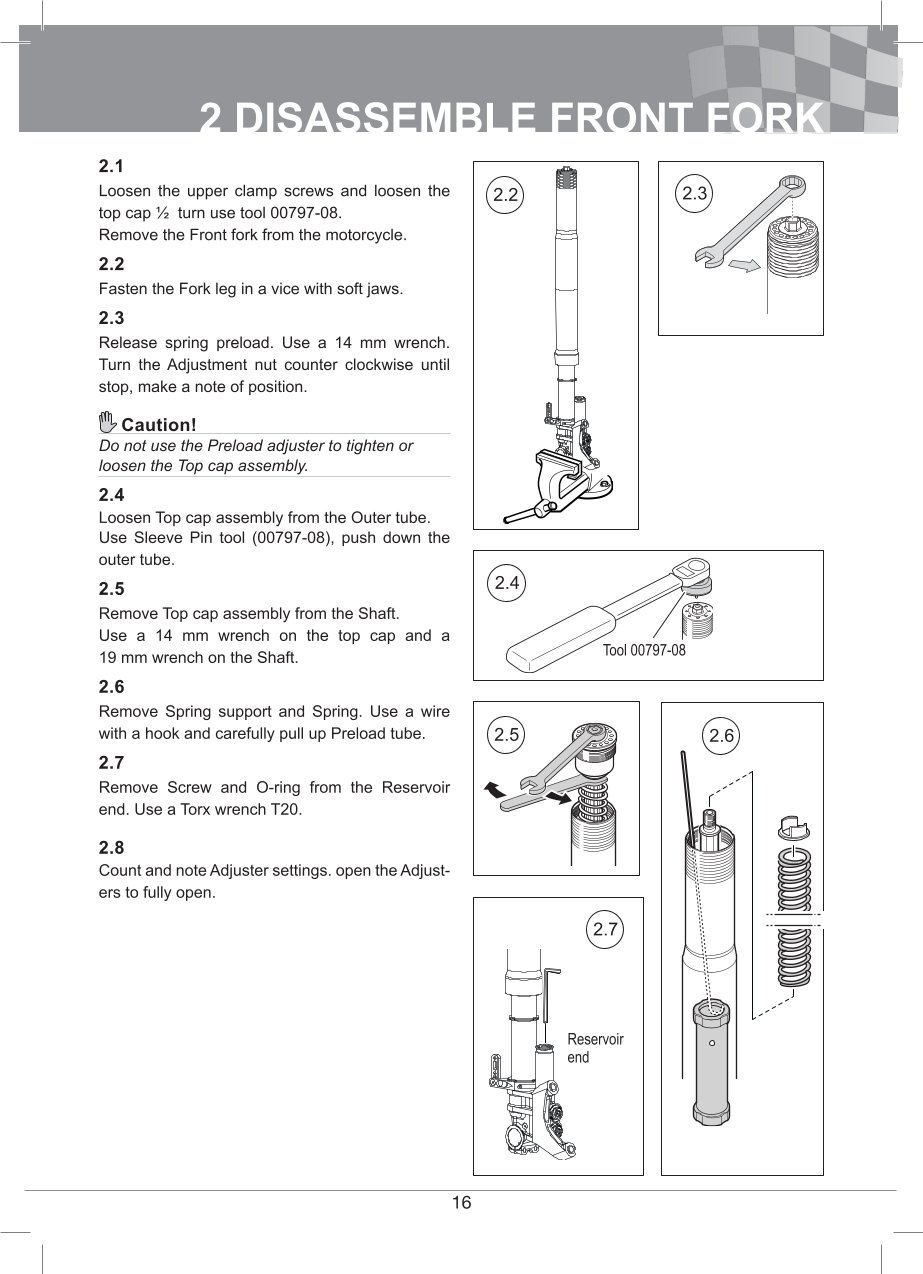 2 DISASSEMBLE FRONT FORK

2.1
Loosen the upper clamp screws and loosen the top cap ½ turn use tool 00797-08.
Remove the Front fork from the motorcycle.

2.2
Fasten the Fork leg in a vice with soft jaws.

2.3
Release spring preload. Use a 14 mm wrench. Turn the Adjustment nut counter clockwise until stop, make a note of position.

Caution!
Do not use the Preload adjuster to tighten or loosen the Top cap assembly.

2.4
Loosen Top cap assembly from the Outer tube.
Use Sleeve Pin tool (00797-08), push down the outer tube.

2.5
Remove Top cap assembly from the Shaft.
Use a 14 mm wrench on the top cap and a 19 mm wrench on the Shaft.

2.6
Remove Spring support and Spring. Use a wire with a hook and carefully pull up Preload tube.

2.7
Remove Screw and O-ring from the Reservoir end. Use a Torx wrench T20.

2.8
Count and note Adjuster settings. open the Adjusters to fully open.

2.2

2.3

2.4

Tool 00797-08

2.5

2.6

2.7

Reservoir end

16