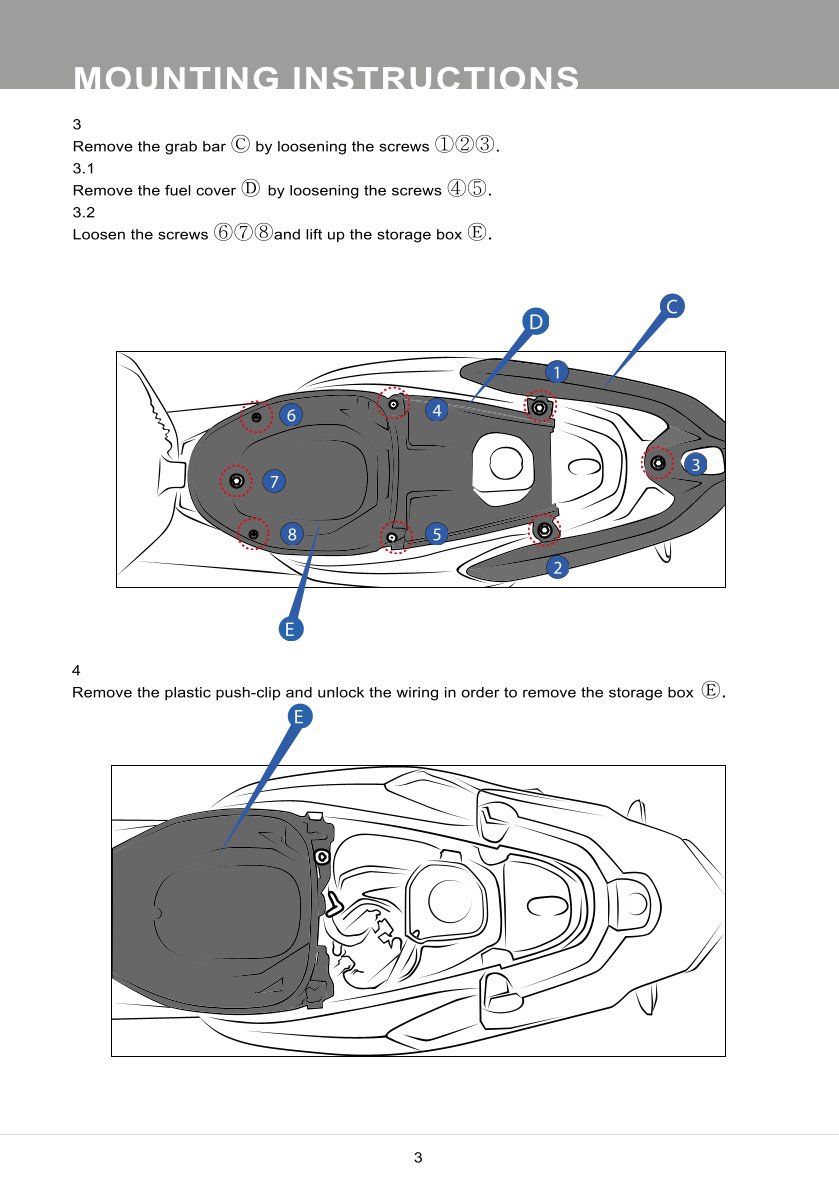 MOUNTING INSTRUCTIONS

3
Remove the grab bar Ⓒ by loosening the screws ①②③.
3.1
Remove the fuel cover Ⓓ by loosening the screws ④⑤.
3.2
Loosen the screws ⑥⑦⑧and lift up the storage box Ⓔ.

D C 1 6 4 3 7 8 5 2 E

4
Remove the plastic push-clip and unlock the wiring in order to remove the storage box Ⓔ.

E

3