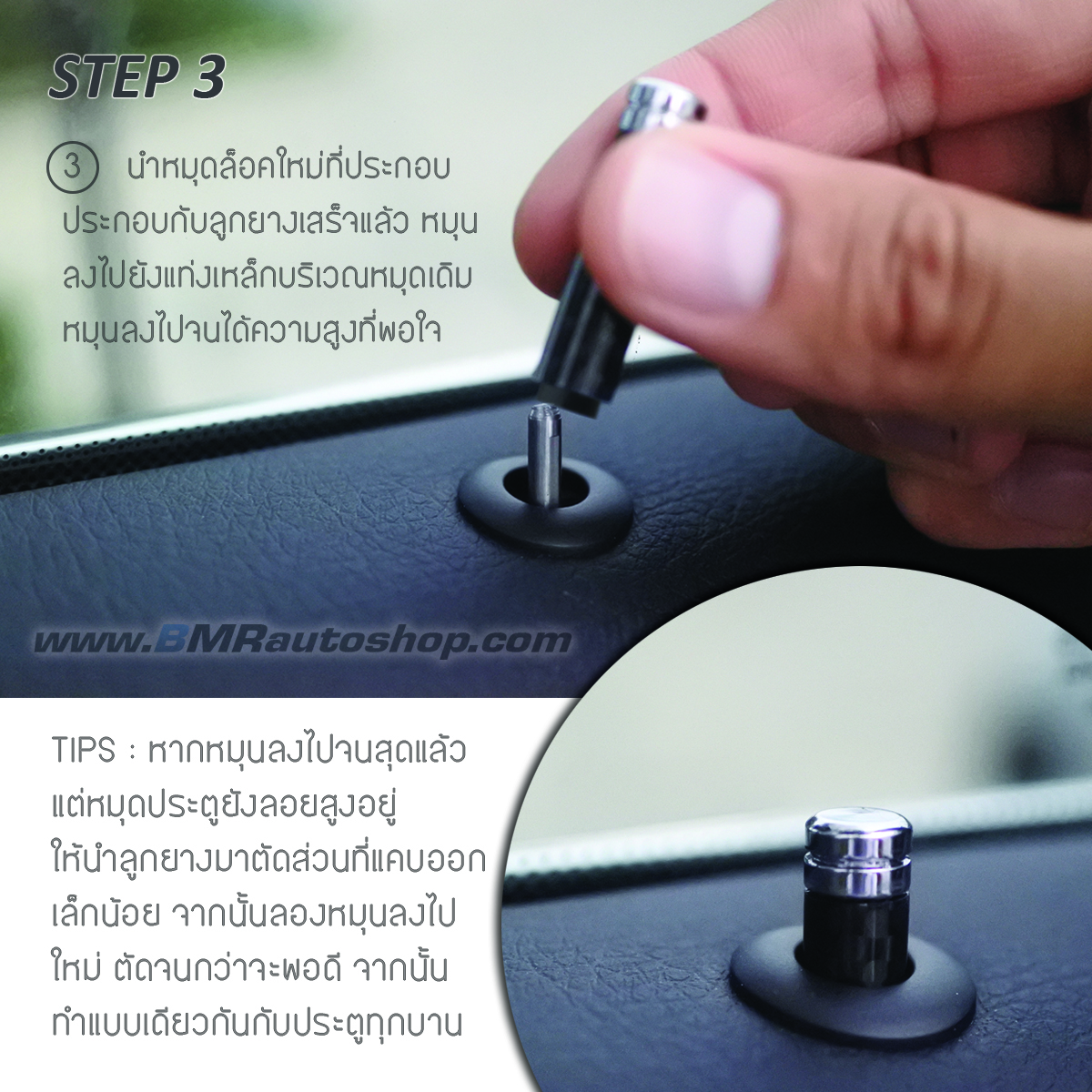 STEP 3

3 นำหมุดล็อคใหม่ที่ประกอบ ประกอบกับลูกยางเสร็จแล้ว หมุน ลงไปยังแท่งเหล็กบริเวณหมุดเดิม หมุนลงไปจนได้ความสูงที่พอใจ

www.BMRautoshop.com

TIPS : หากหมุนลงไปจนสุดแล้ว แต่หมุดประตูยังลอยสูงอยู่ ให้นำลูกยางมาตัดส่วนที่แคบออก เล็กน้อย จากนั้นลองหมุนลงไป ใหม่ ตัดจนกว่าจะพอดี จากนั้น ทำแบบเดียวกันกับประตูทุกบาน