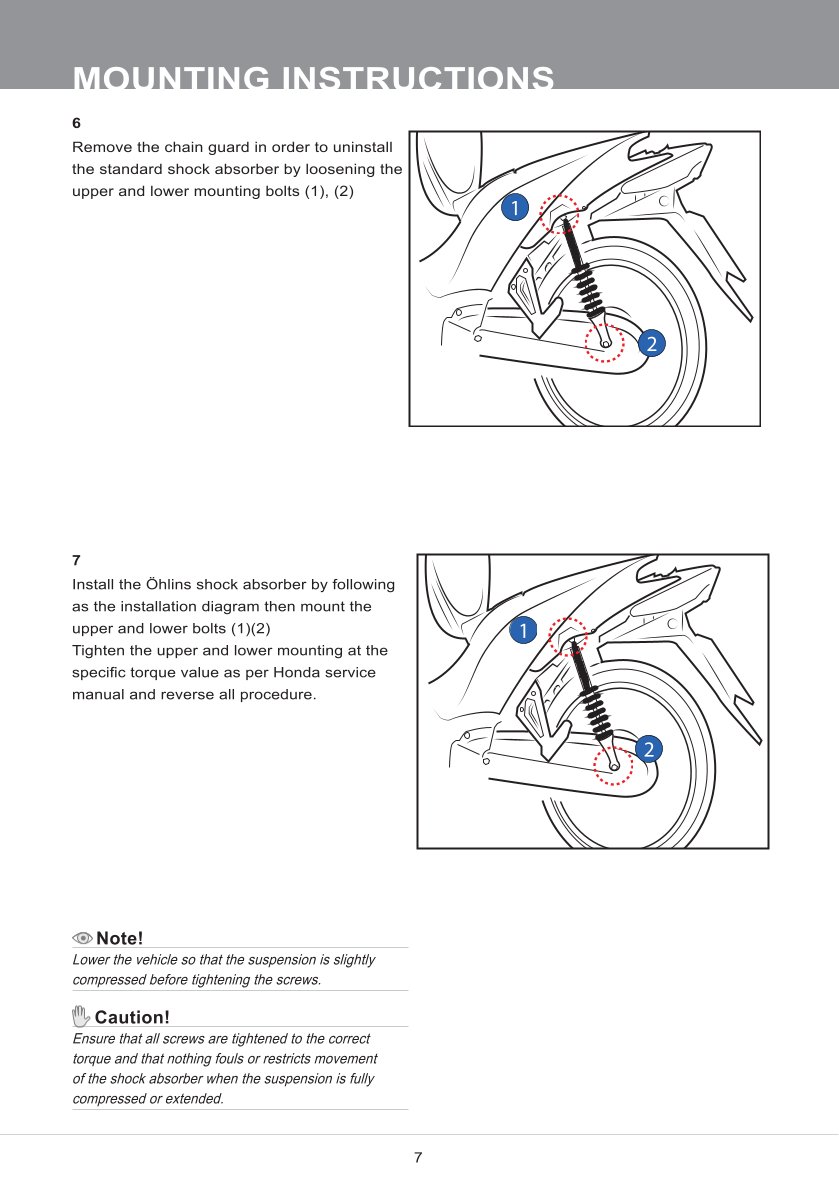 MOUNTING INSTRUCTIONS

6

Remove the chain guard in order to uninstall the standard shock absorber by loosening the upper and lower mounting bolts (1), (2)

1

2

7

Install the Öhlins shock absorber by following as the installation diagram then mount the upper and lower bolts (1)(2)
Tighten the upper and lower mounting at the specific torque value as per Honda service manual and reverse all procedure.

1

2

Note!

Lower the vehicle so that the suspension is slightly compressed before tightening the screws.

Caution!

Ensure that all screws are tightened to the correct torque and that nothing fouls or restricts movement of the shock absorber when the suspension is fully compressed or extended.

7