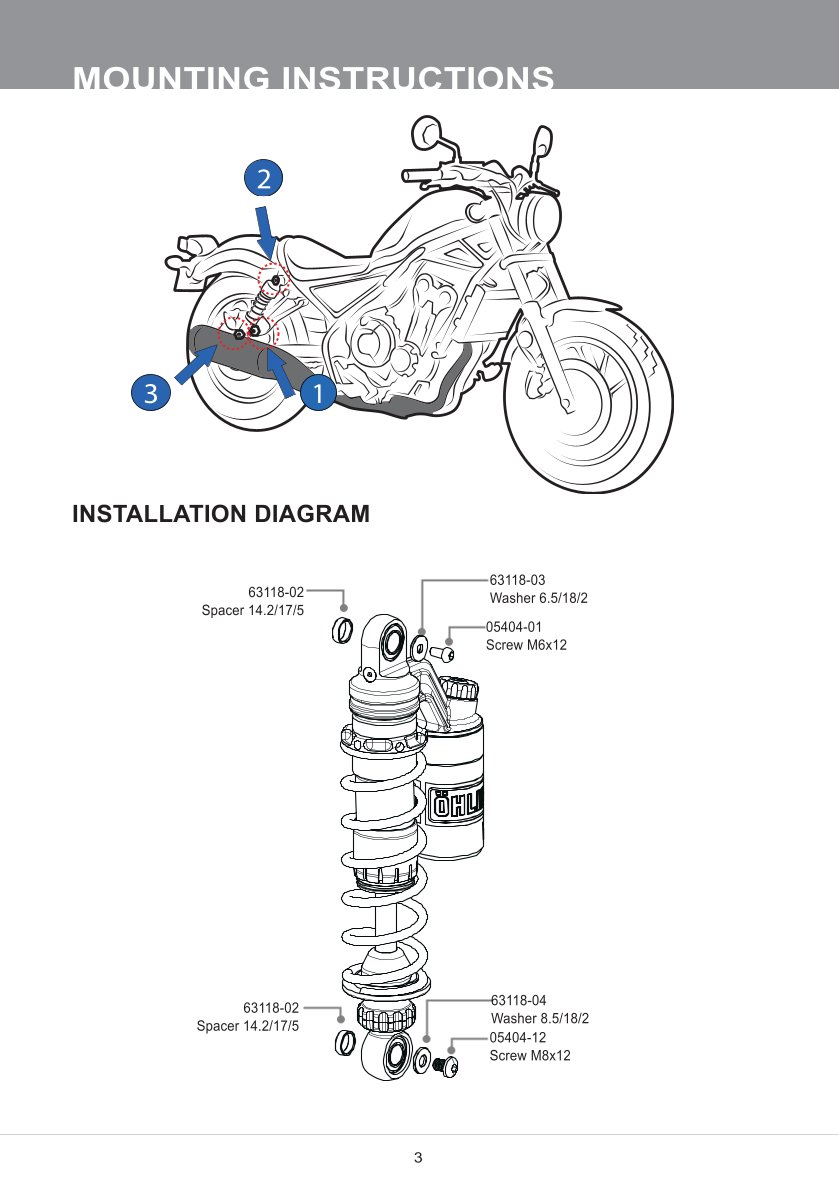 MOUNTING INSTRUCTIONS

2

3

1

INSTALLATION DIAGRAM

63118-02
Spacer 14.2/17/5

63118-03
Washer 6.5/18/2

05404-01
Screw M6x12

ÖHLI

63118-02
Spacer 14.2/17/5

63118-04
Washer 8.5/18/2

05404-12
Screw M8x12

3