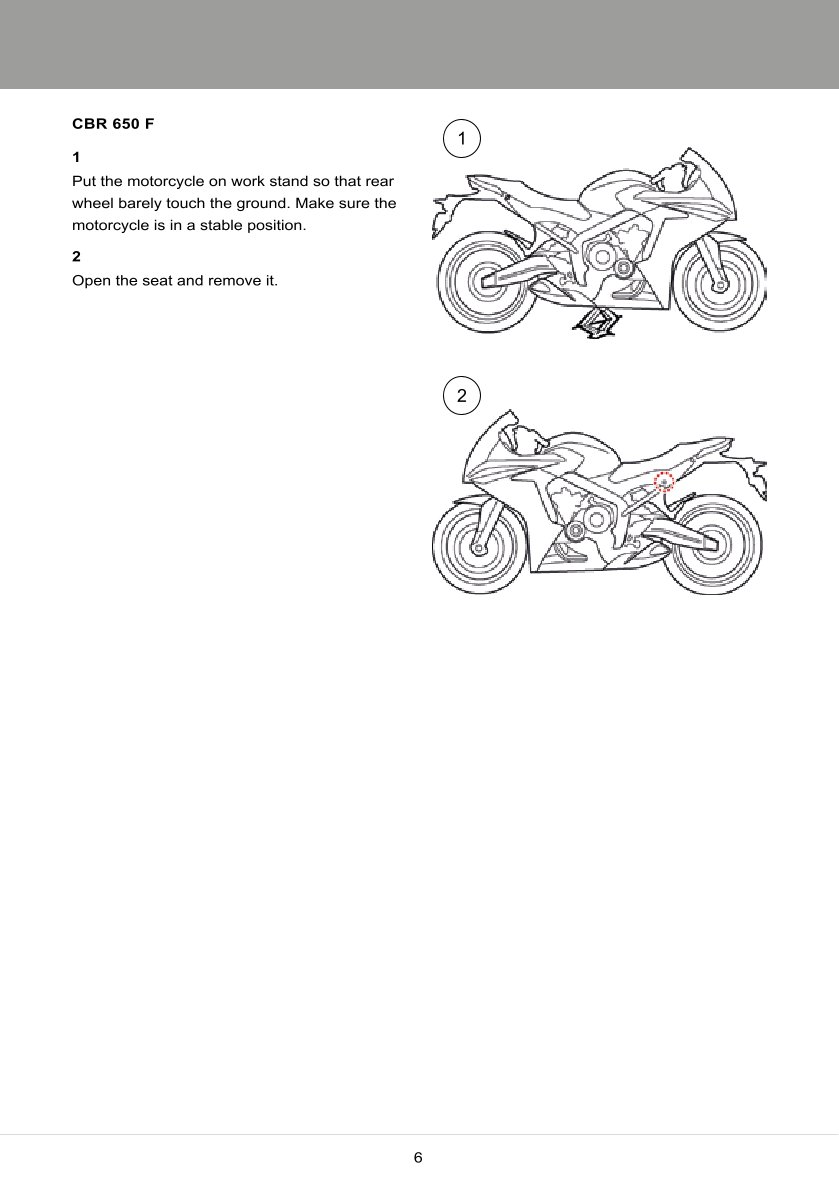 CBR 650 F

1

Put the motorcycle on work stand so that rear wheel barely touch the ground. Make sure the motorcycle is in a stable position.

2

Open the seat and remove it.

1

2

6