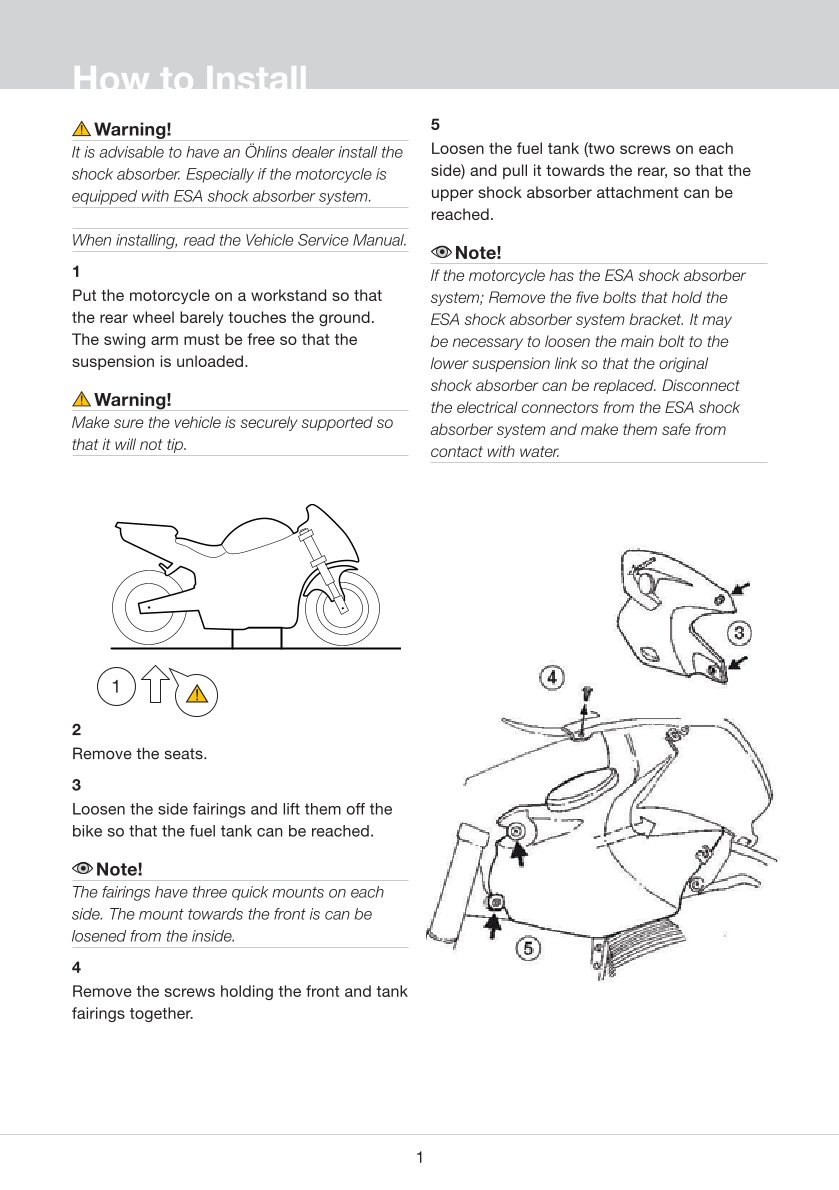 How to Install

Warning!
It is advisable to have an Öhlins dealer install the shock absorber. Especially if the motorcycle is equipped with ESA shock absorber system.

When installing, read the Vehicle Service Manual.

1
Put the motorcycle on a workstand so that the rear wheel barely touches the ground. The swing arm must be free so that the suspension is unloaded.

Warning!
Make sure the vehicle is securely supported so that it will not tip.

1

2
Remove the seats.

3
Loosen the side fairings and lift them off the bike so that the fuel tank can be reached.

Note!
The fairings have three quick mounts on each side. The mount towards the front is can be losened from the inside.

4
Remove the screws holding the front and tank fairings together.

5
Loosen the fuel tank (two screws on each side) and pull it towards the rear, so that the upper shock absorber attachment can be reached.

Note!
If the motorcycle has the ESA shock absorber system; Remove the five bolts that hold the ESA shock absorber system bracket. It may be necessary to loosen the main bolt to the lower suspension link so that the original shock absorber can be replaced. Disconnect the electrical connectors from the ESA shock absorber system and make them safe from contact with water.

3

4

5

1