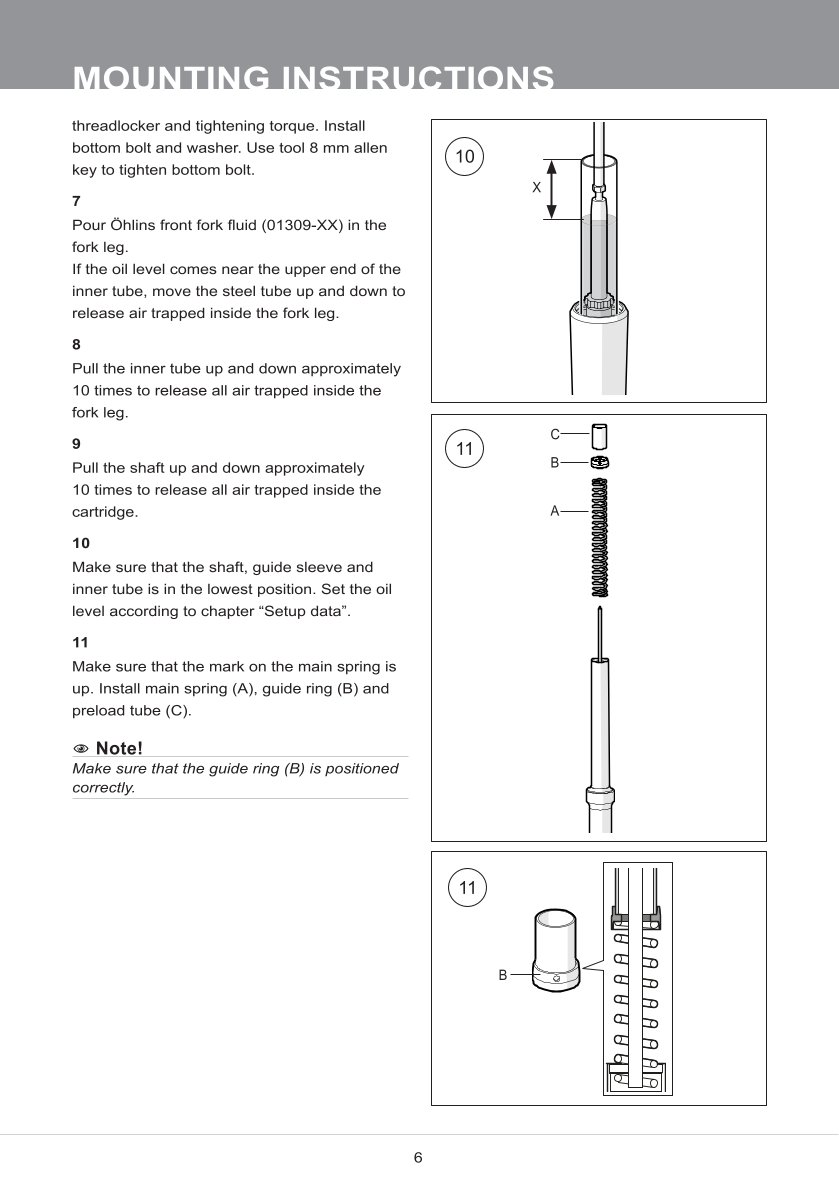 MOUNTING INSTRUCTIONS

threadlocker and tightening torque. Install bottom bolt and washer. Use tool 8 mm allen key to tighten bottom bolt.

7

Pour Öhlins front fork fluid (01309-XX) in the fork leg.
If the oil level comes near the upper end of the inner tube, move the steel tube up and down to release air trapped inside the fork leg.

8

Pull the inner tube up and down approximately 10 times to release all air trapped inside the fork leg.

9

Pull the shaft up and down approximately 10 times to release all air trapped inside the cartridge.

10

Make sure that the shaft, guide sleeve and inner tube is in the lowest position. Set the oil level according to chapter “Setup data”.

11

Make sure that the mark on the main spring is up. Install main spring (A), guide ring (B) and preload tube (C).

Note!
Make sure that the guide ring (B) is positioned correctly.

10

X

11

C

B

A

11

B

6