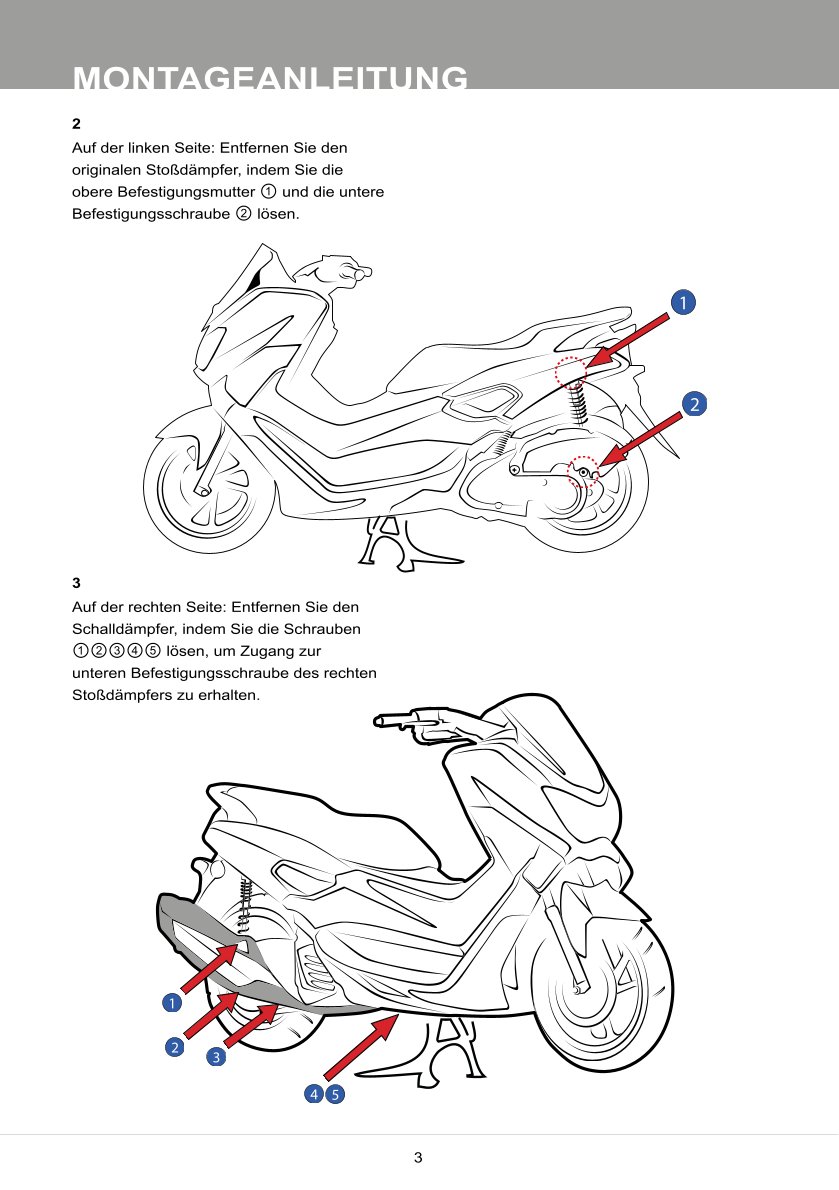 MONTAGEANLEITUNG

2

Auf der linken Seite: Entfernen Sie den originalen Stoßdämpfer, indem Sie die obere Befestigungsmutter ① und die untere Befestigungsschraube ② lösen.

1

2

3

Auf der rechten Seite: Entfernen Sie den Schalldämpfer, indem Sie die Schrauben ①②③④⑤ lösen, um Zugang zur unteren Befestigungsschraube des rechten Stoßdämpfers zu erhalten.

1

2

3

4 5

3