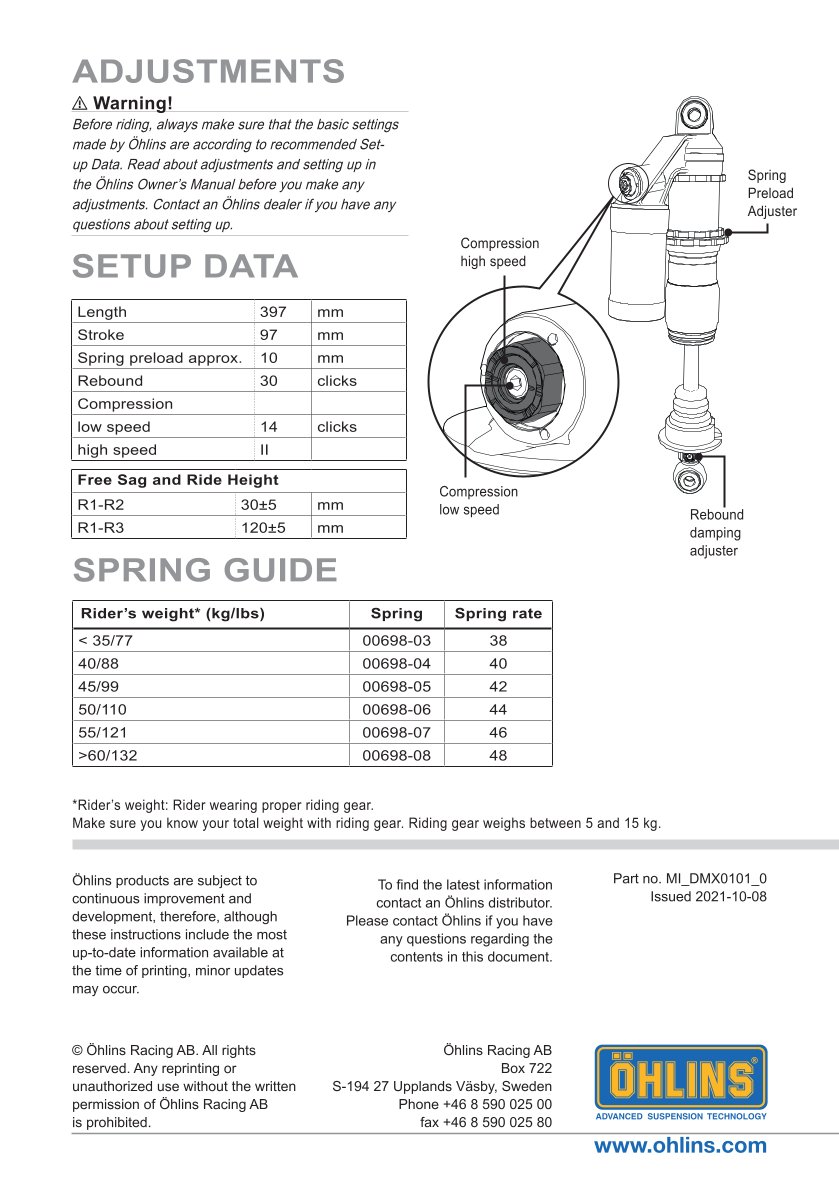 ADJUSTMENTS

⚠ Warning!

Before riding, always make sure that the basic settings made by Öhlins are according to recommended Setup Data. Read about adjustments and setting up in the Öhlins Owner's Manual before you make any adjustments. Contact an Öhlins dealer if you have any questions about setting up.

SETUP DATA

| Length | 397 | mm |
|---|---|---|
| Stroke | 97 | mm |
| Spring preload approx. | 10 | mm |
| Rebound | 30 | clicks |
| Compression | | |
| low speed | 14 | clicks |
| high speed | II | |

| Free Sag and Ride Height | | |
|---|---|---|
| R1-R2 | 30±5 | mm |
| R1-R3 | 120±5 | mm |

Compression high speed

Spring Preload Adjuster

Compression low speed

Rebound damping adjuster

SPRING GUIDE

| Rider's weight* (kg/lbs) | Spring | Spring rate |
|---|---|---|
| < 35/77 | 00698-03 | 38 |
| 40/88 | 00698-04 | 40 |
| 45/99 | 00698-05 | 42 |
| 50/110 | 00698-06 | 44 |
| 55/121 | 00698-07 | 46 |
| >60/132 | 00698-08 | 48 |

*Rider's weight: Rider wearing proper riding gear.
Make sure you know your total weight with riding gear. Riding gear weighs between 5 and 15 kg.

Öhlins products are subject to continuous improvement and development, therefore, although these instructions include the most up-to-date information available at the time of printing, minor updates may occur.

To find the latest information contact an Öhlins distributor. Please contact Öhlins if you have any questions regarding the contents in this document.

Part no. MI_DMX0101_0
Issued 2021-10-08

© Öhlins Racing AB. All rights reserved. Any reprinting or unauthorized use without the written permission of Öhlins Racing AB is prohibited.

Öhlins Racing AB
Box 722
S-194 27 Upplands Väsby, Sweden
Phone +46 8 590 025 00
fax +46 8 590 025 80

ÖHLINS
ADVANCED SUSPENSION TECHNOLOGY

www.ohlins.com